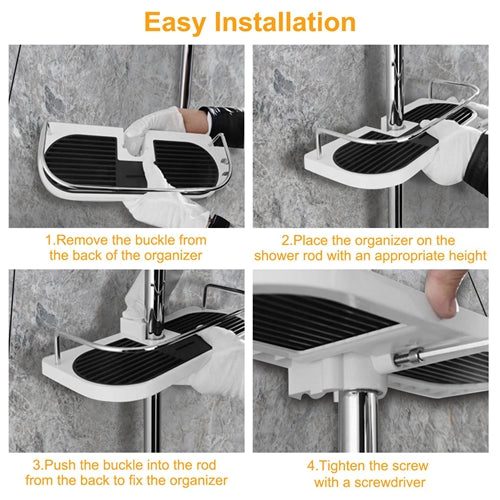 Easy Installation

1.Remove the buckle from the back of the organizer

2.Place the organizer on the shower rod with an appropriate height

3.Push the buckle into the rod from the back to fix the organizer

4.Tighten the screw with a screwdriver