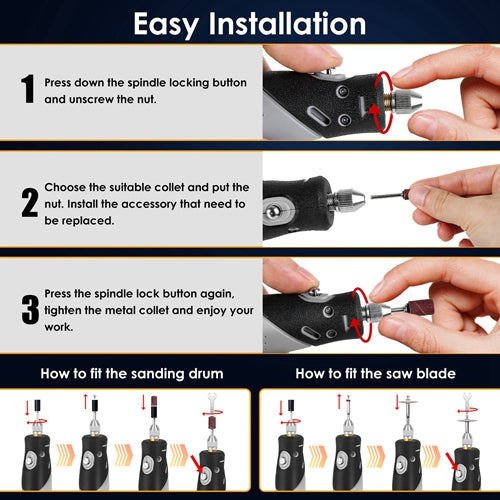 Easy Installation

1 Press down the spindle locking button and unscrew the nut.

2 Choose the suitable collet and put the nut. Install the accessory that need to be replaced.

3 Press the spindle lock button again, tighten the metal collet and enjoy your work.

How to fit the sanding drum

How to fit the saw blade