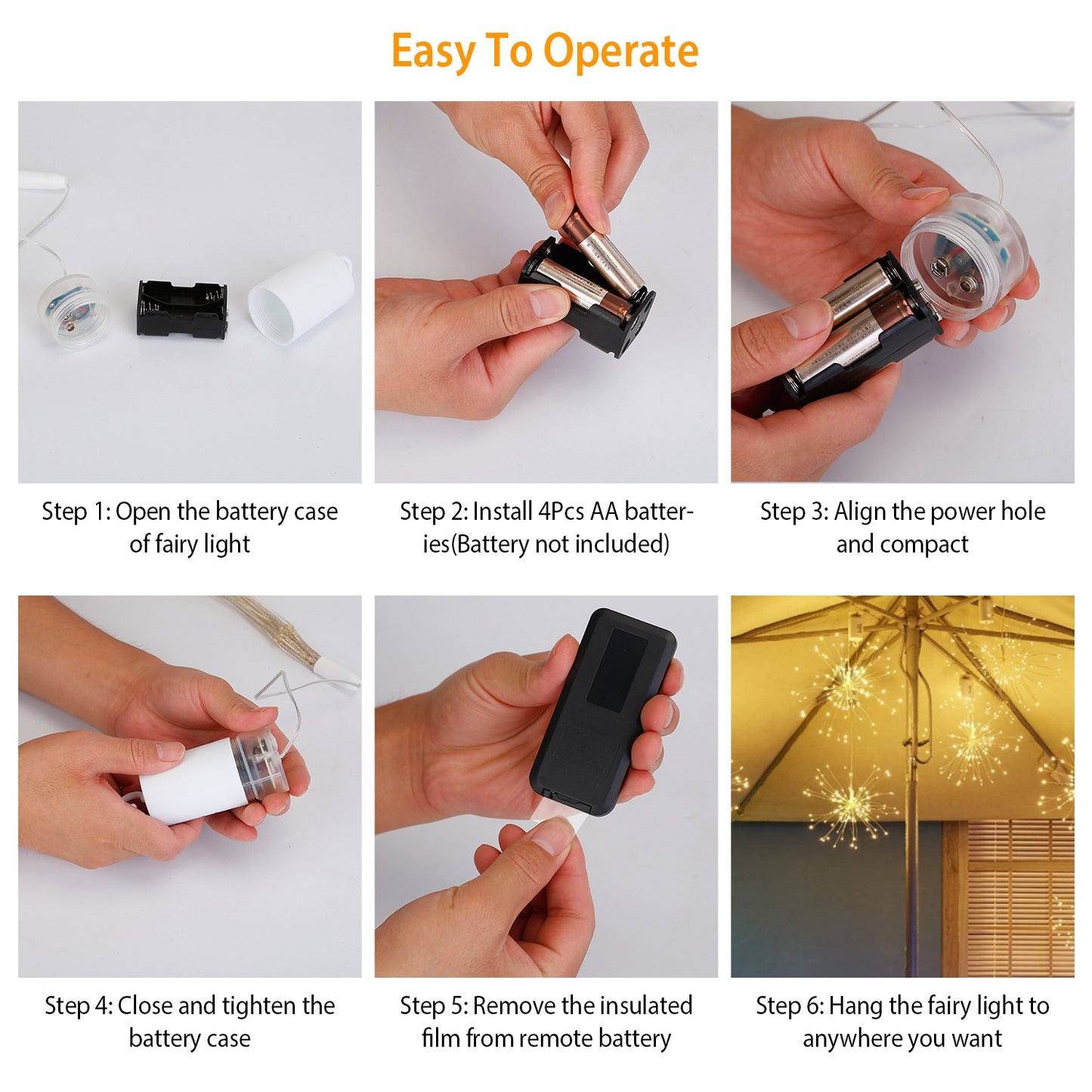 Easy To Operate

Step 1: Open the battery case of fairy light

Step 2: Install 4Pcs AA batteries(Battery not included)

Step 3: Align the power hole and compact

Step 4: Close and tighten the battery case

Step 5: Remove the insulated film from remote battery

Step 6: Hang the fairy light to anywhere you want