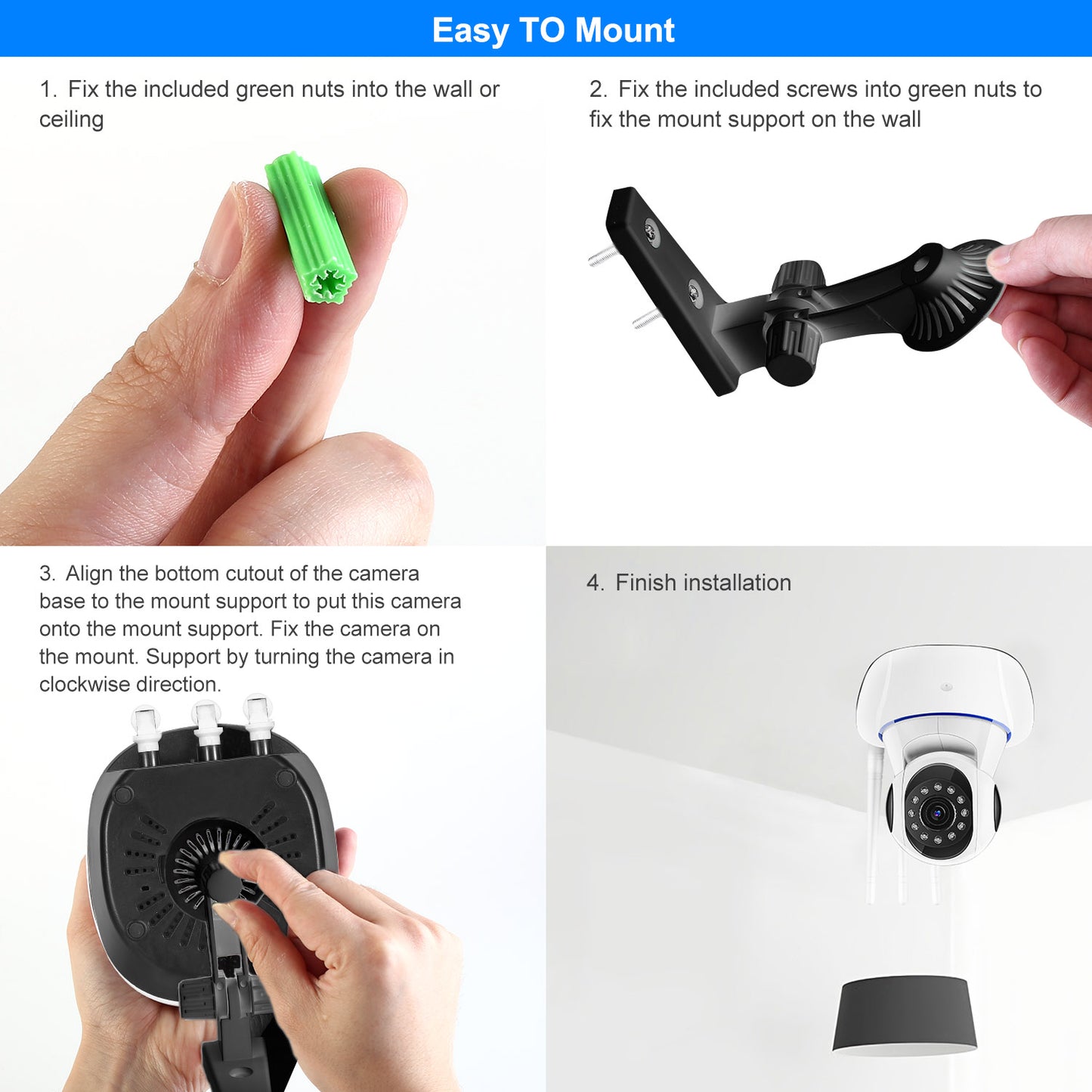 Easy TO Mount

1. Fix the included green nuts into the wall or ceiling

2. Fix the included screws into green nuts to fix the mount support on the wall

3. Align the bottom cutout of the camera base to the mount support to put this camera onto the mount support. Fix the camera on the mount. Support by turning the camera in clockwise direction.

4. Finish installation