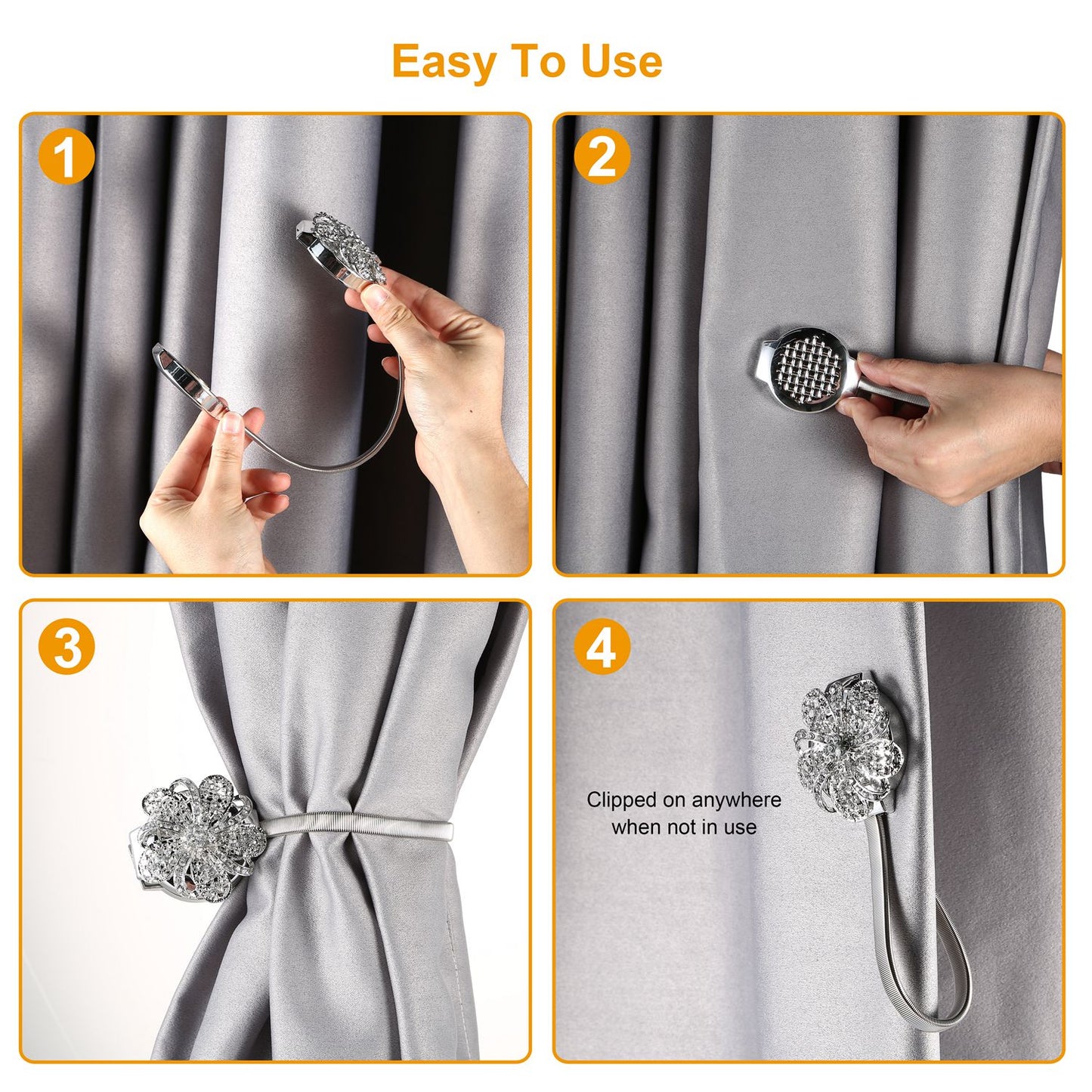 Easy To Use

1

2

3

4

Clipped on anywhere when not in use