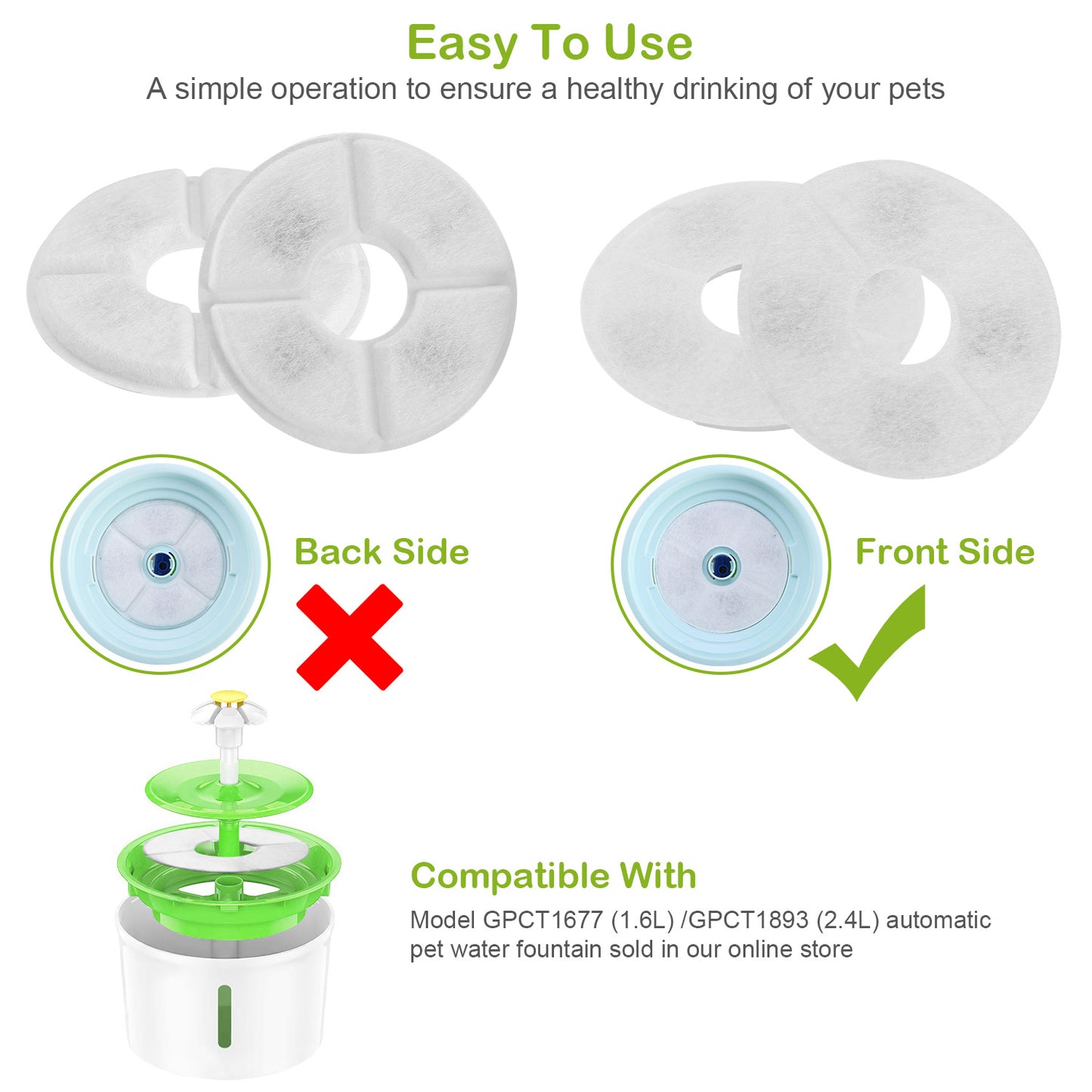 Easy To Use
A simple operation to ensure a healthy drinking of your pets

Back Side

Front Side

Compatible With
Model GPCT1677 (1.6L) /GPCT1893 (2.4L) automatic pet water fountain sold in our online store