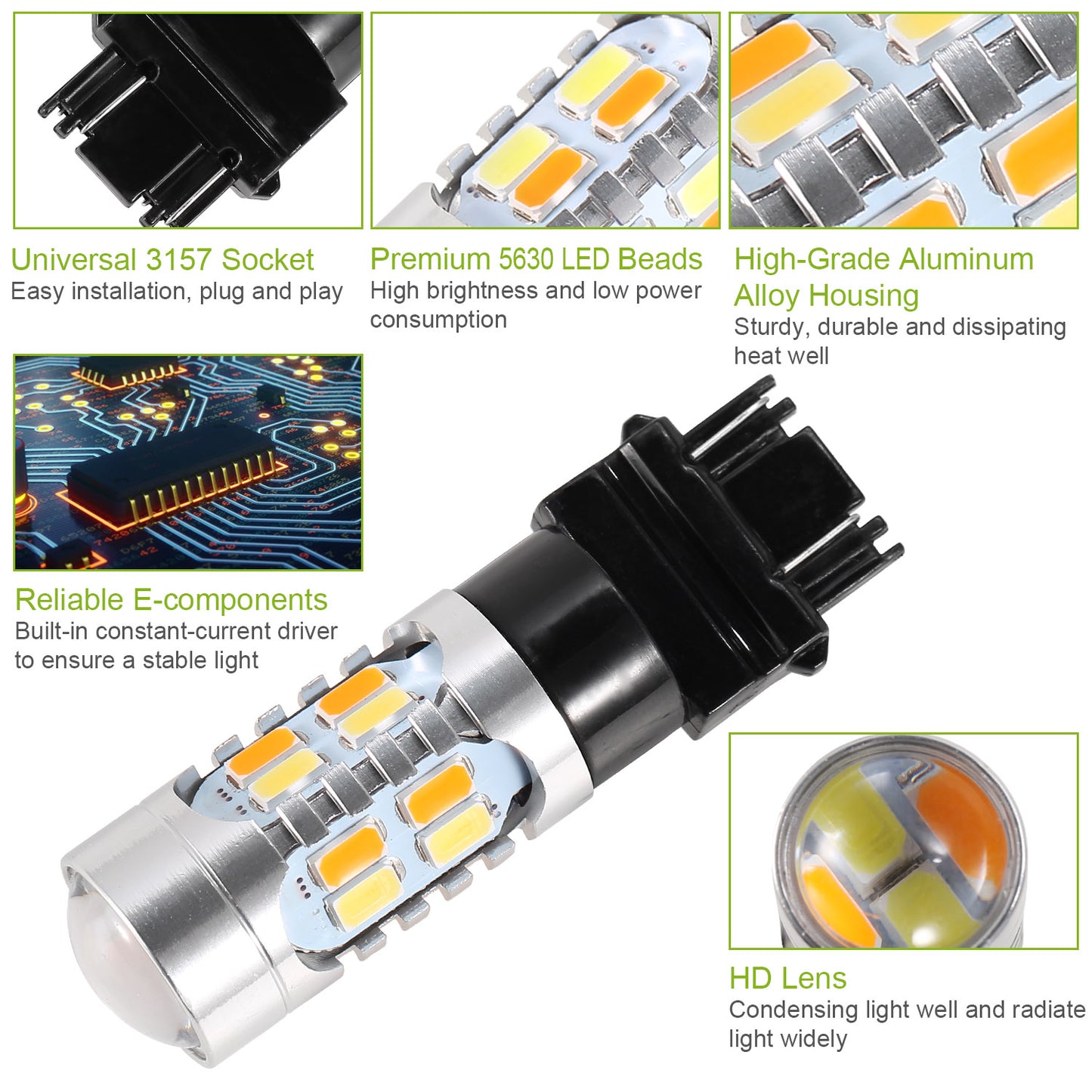 Universal 3157 Socket
Easy installation, plug and play

Premium 5630 LED Beads
High brightness and low power consumption

High-Grade Aluminum Alloy Housing
Sturdy, durable and dissipating heat well

Reliable E-components
Built-in constant-current driver to ensure a stable light

HD Lens
Condensing light well and radiate light widely