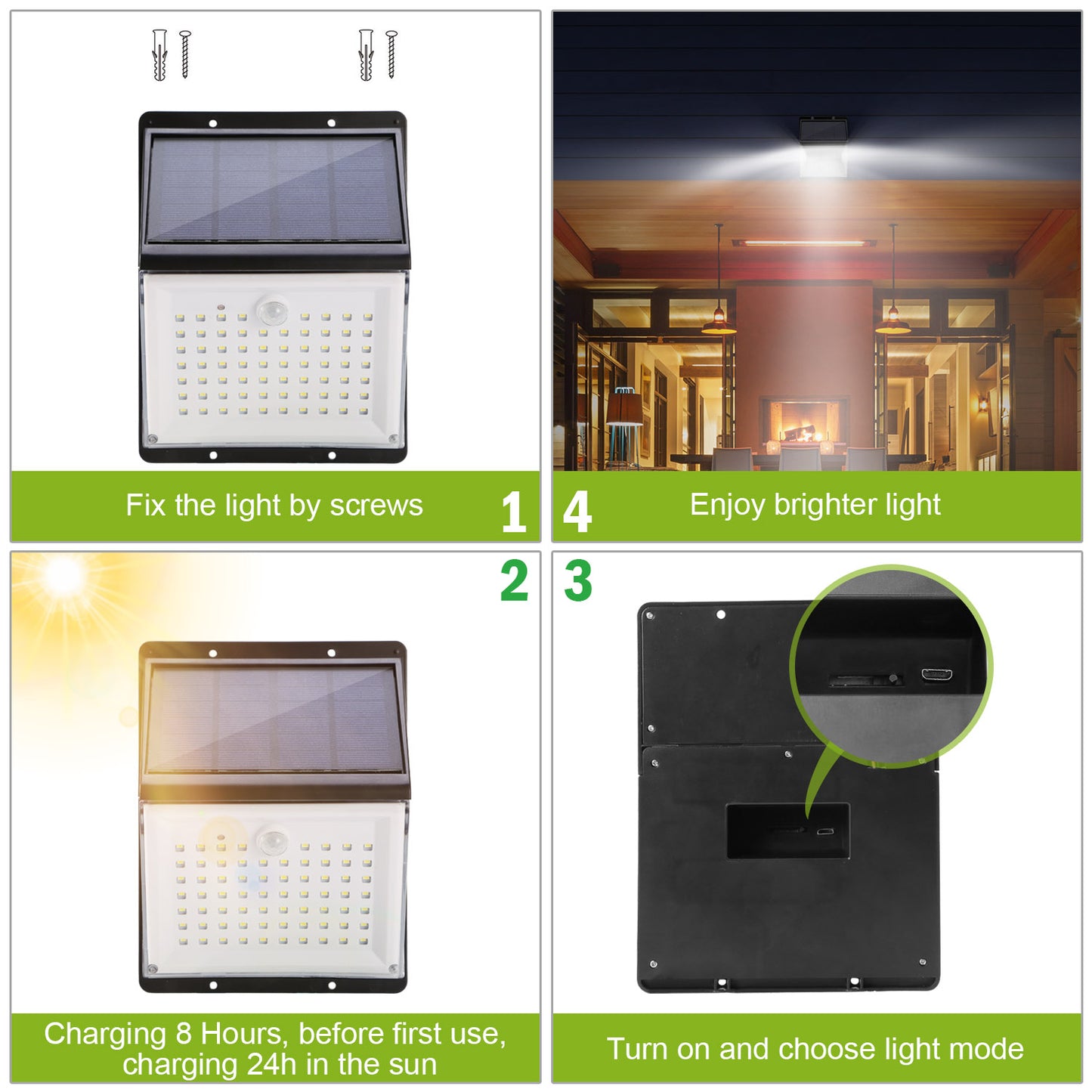 Fix the light by screws

1

4

Enjoy brighter light

2

3

Charging 8 Hours, before first use, charging 24h in the sun

Turn on and choose light mode