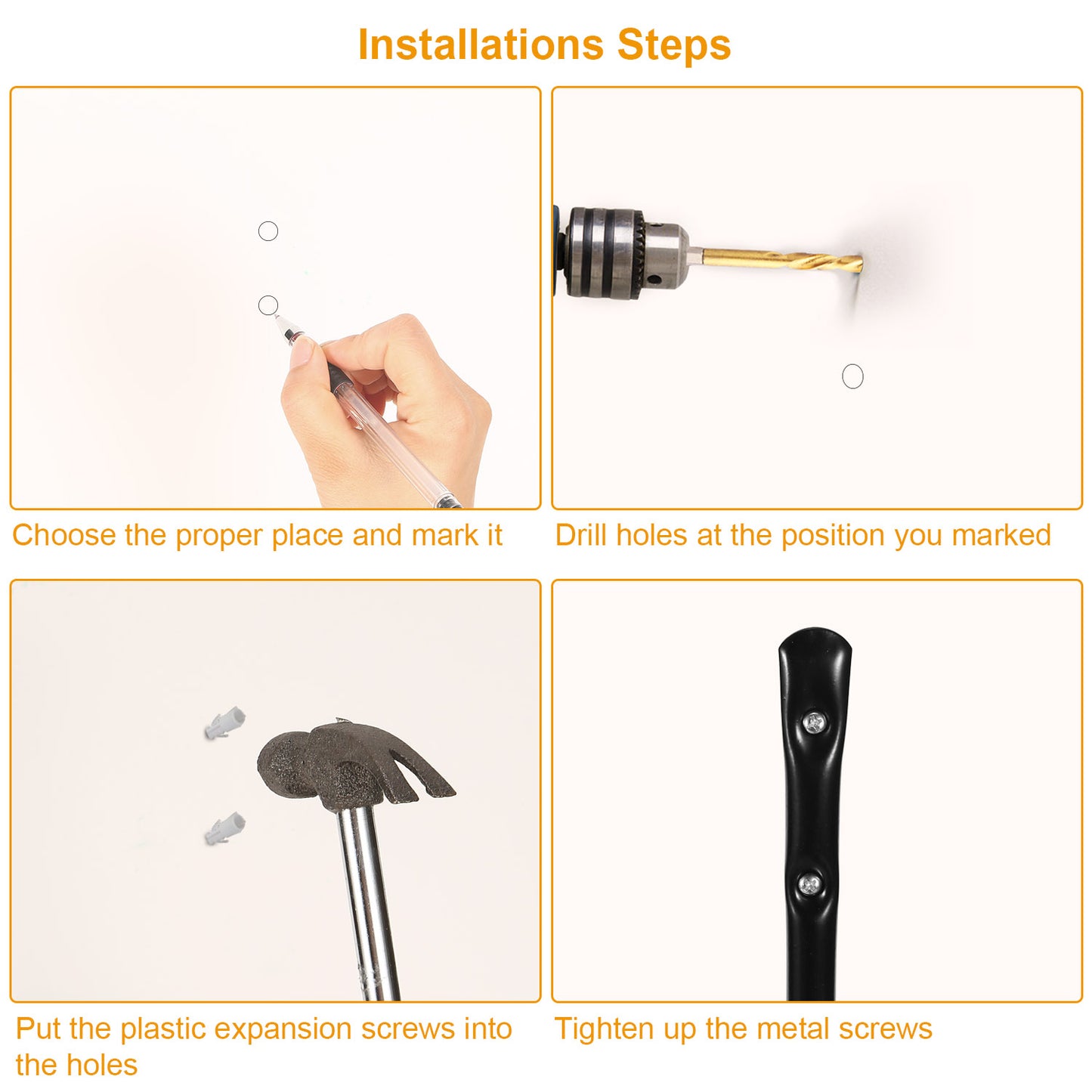 Installations Steps

Choose the proper place and mark it

Drill holes at the position you marked

Put the plastic expansion screws into the holes

Tighten up the metal screws