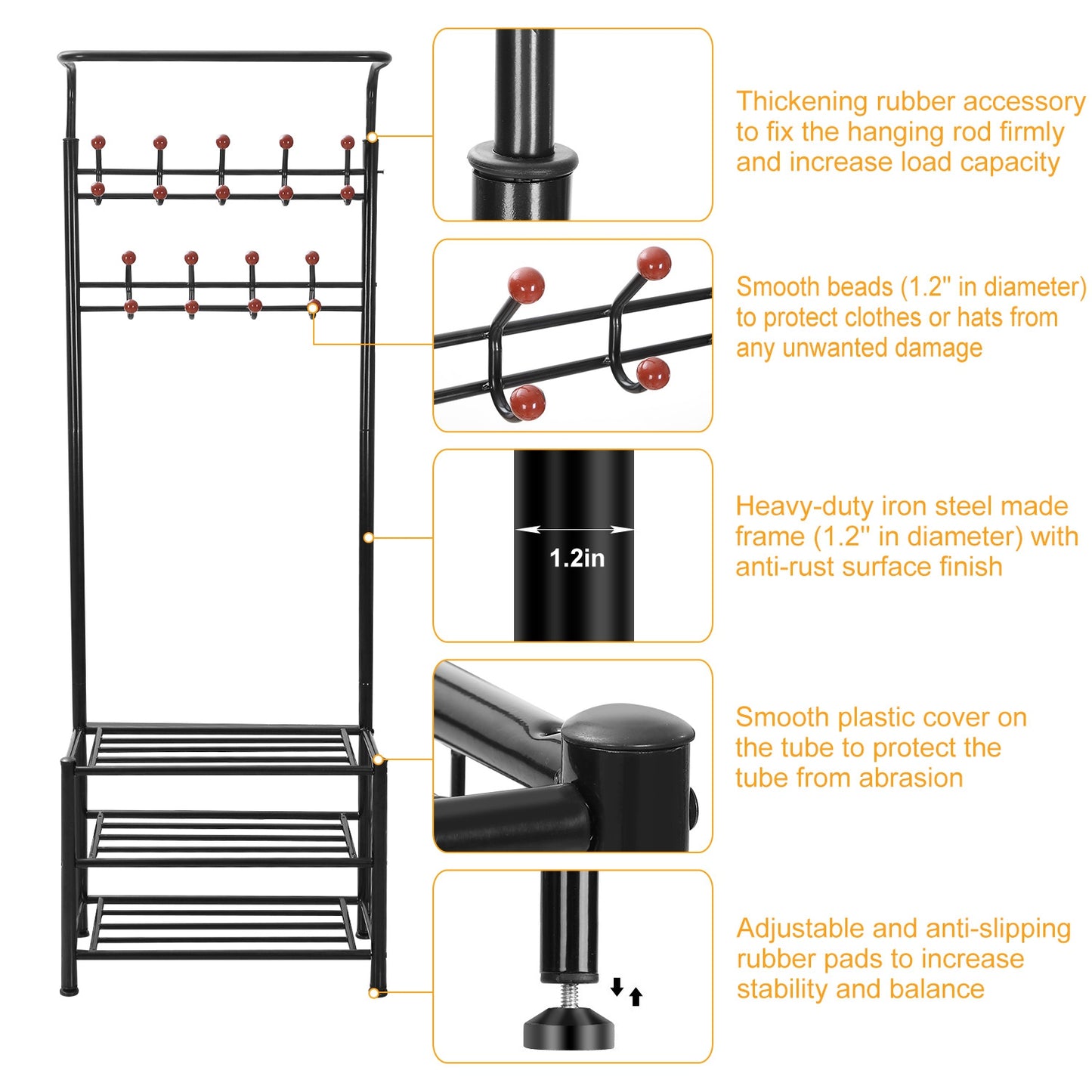 Thickening rubber accessory to fix the hanging rod firmly and increase load capacity

Smooth beads (1.2" in diameter) to protect clothes or hats from any unwanted damage

1.2in

Heavy-duty iron steel made frame (1.2" in diameter) with anti-rust surface finish

Smooth plastic cover on the tube to protect the tube from abrasion

Adjustable and anti-slipping rubber pads to increase stability and balance