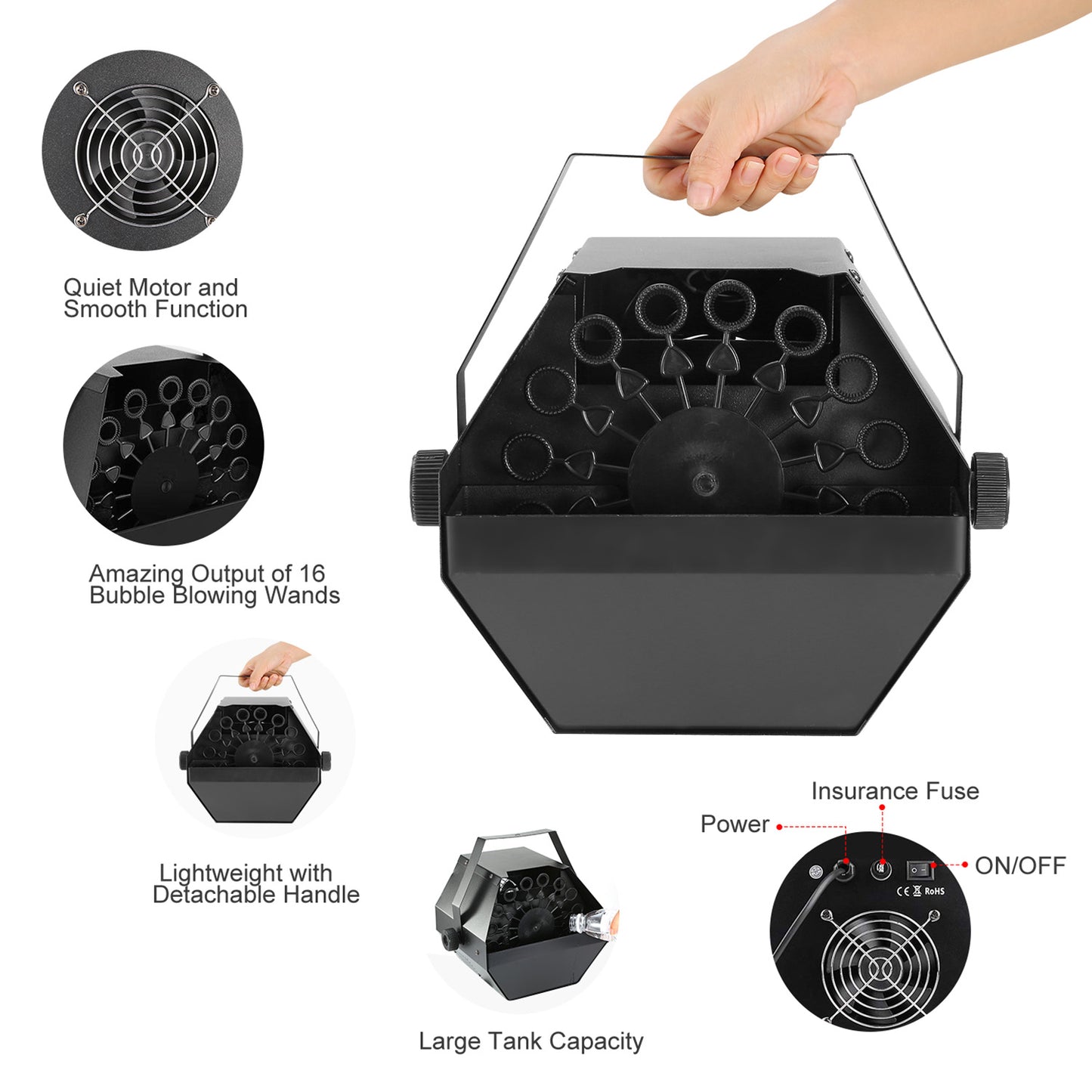 Quiet Motor and
Smooth Function

Amazing Output of 16
Bubble Blowing Wands

Lightweight with
Detachable Handle

Large Tank Capacity

Insurance Fuse

Power

ON/OFF

CE RoHS