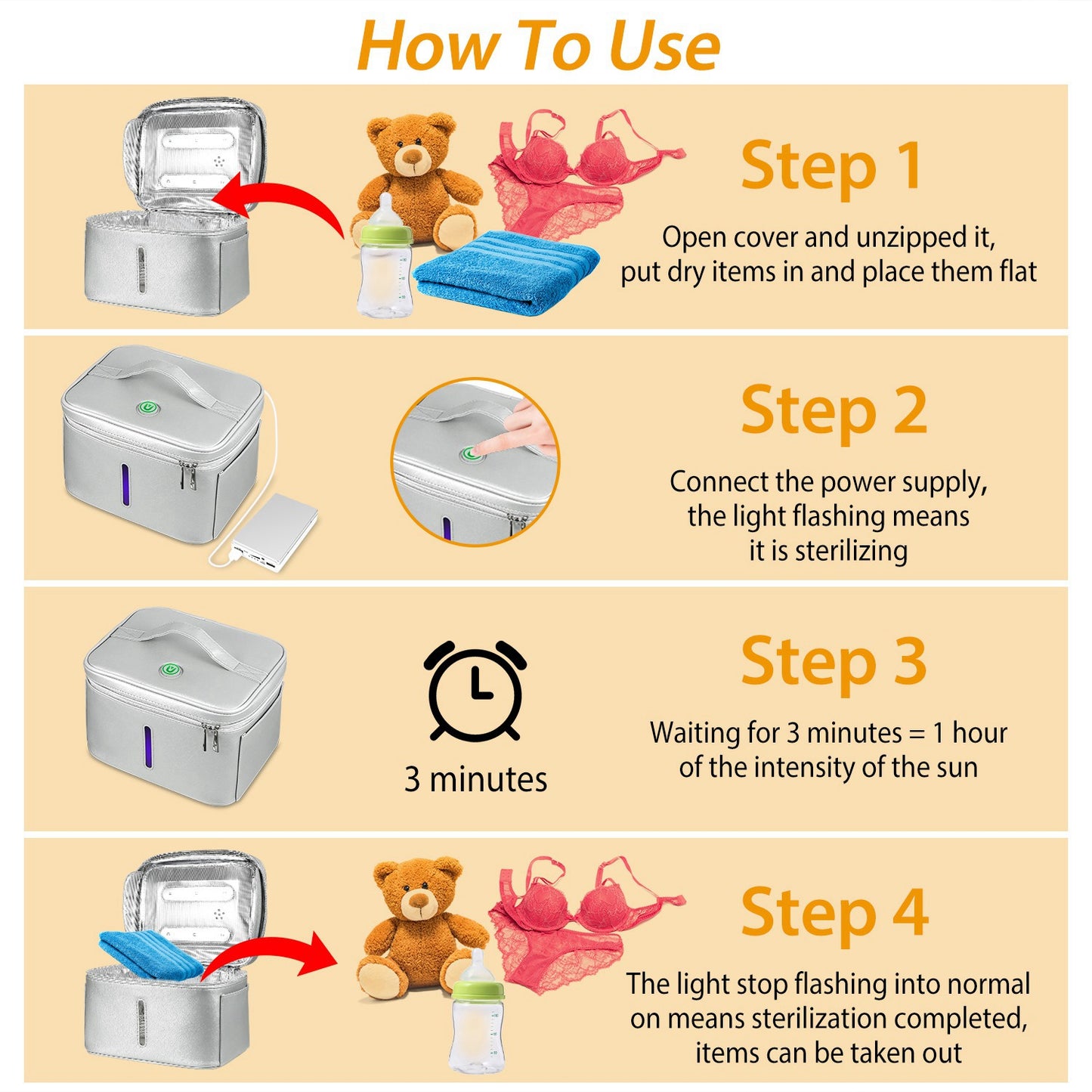 How To Use

Step 1

Open cover and unzipped it, put dry items in and place them flat

Step 2

Connect the power supply, the light flashing means it is sterilizing

3 minutes

Step 3

Waiting for 3 minutes = 1 hour of the intensity of the sun

Step 4

The light stop flashing into normal on means sterilization completed, items can be taken out