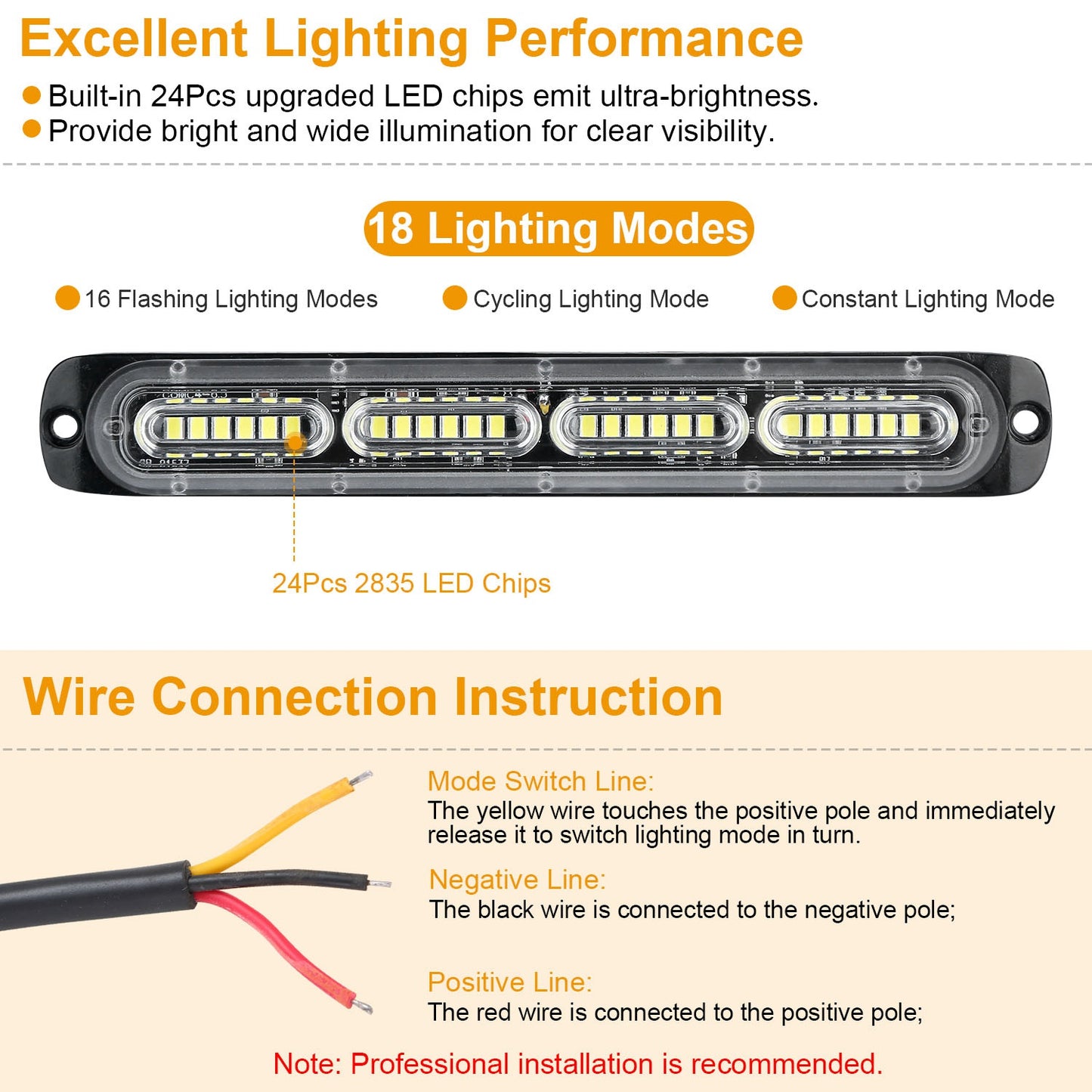 Excellent Lighting Performance

Built-in 24Pcs upgraded LED chips emit ultra-brightness.
Provide bright and wide illumination for clear visibility.

18 Lighting Modes

16 Flashing Lighting Modes
Cycling Lighting Mode
Constant Lighting Mode

24Pcs 2835 LED Chips

Wire Connection Instruction

Mode Switch Line:
The yellow wire touches the positive pole and immediately release it to switch lighting mode in turn.

Negative Line:
The black wire is connected to the negative pole;

Positive Line:
The red wire is connected to the positive pole;

Note: Professional installation is recommended.