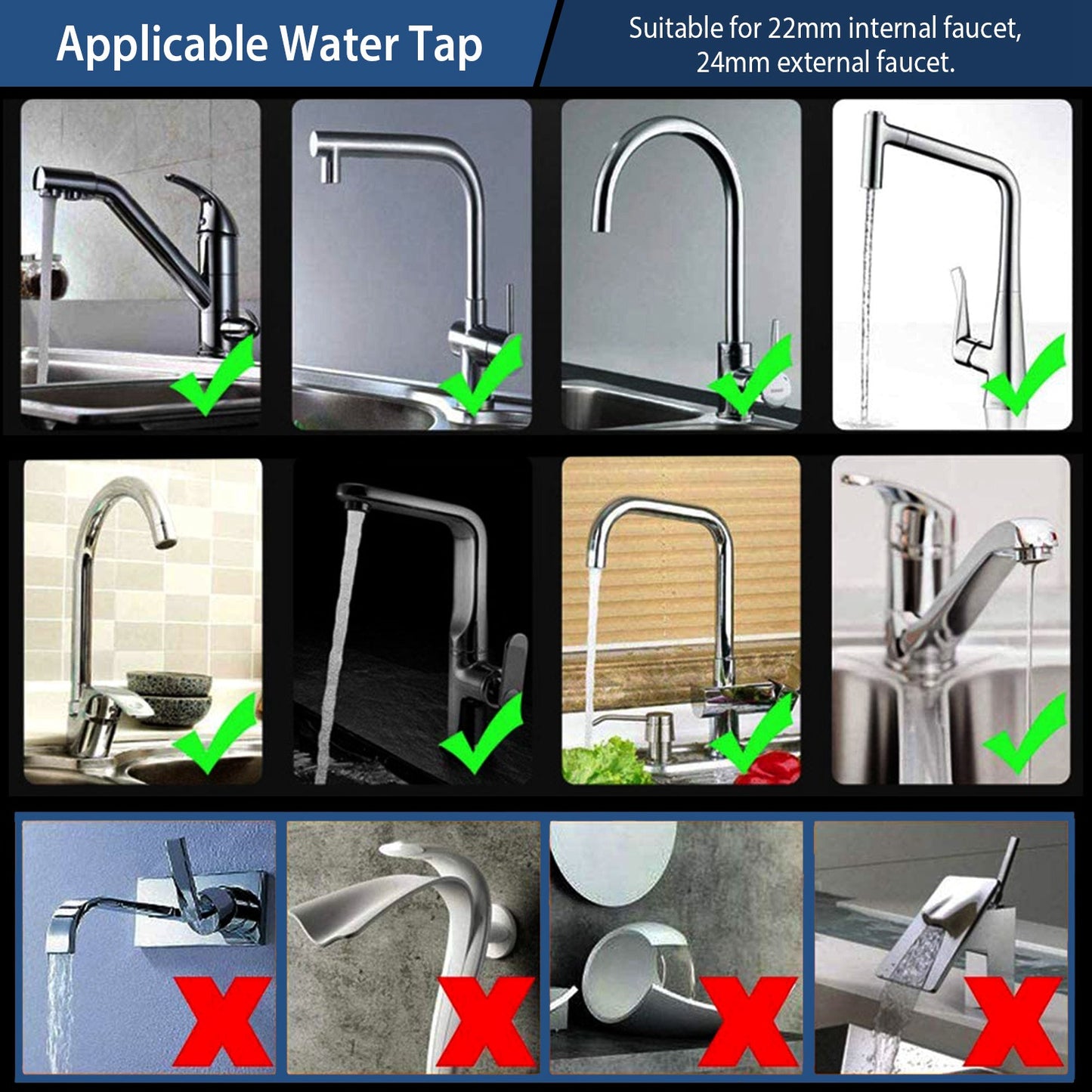 Applicable Water Tap

Suitable for 22mm internal faucet, 24mm external faucet.