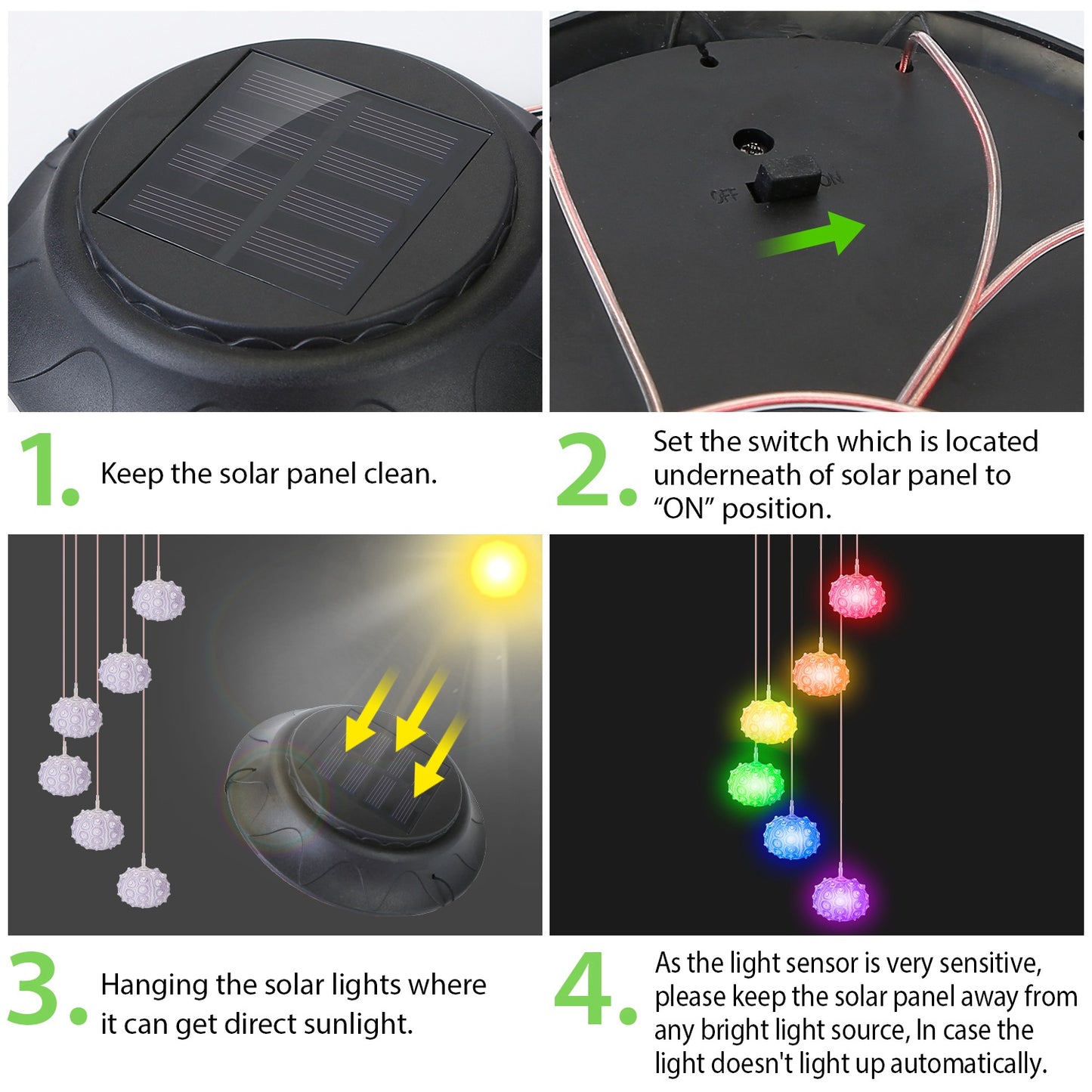 OFF ON

1. Keep the solar panel clean.

2. Set the switch which is located underneath of solar panel to “ON” position.

3. Hanging the solar lights where it can get direct sunlight.

4. As the light sensor is very sensitive, please keep the solar panel away from any bright light source, In case the light doesn't light up automatically.