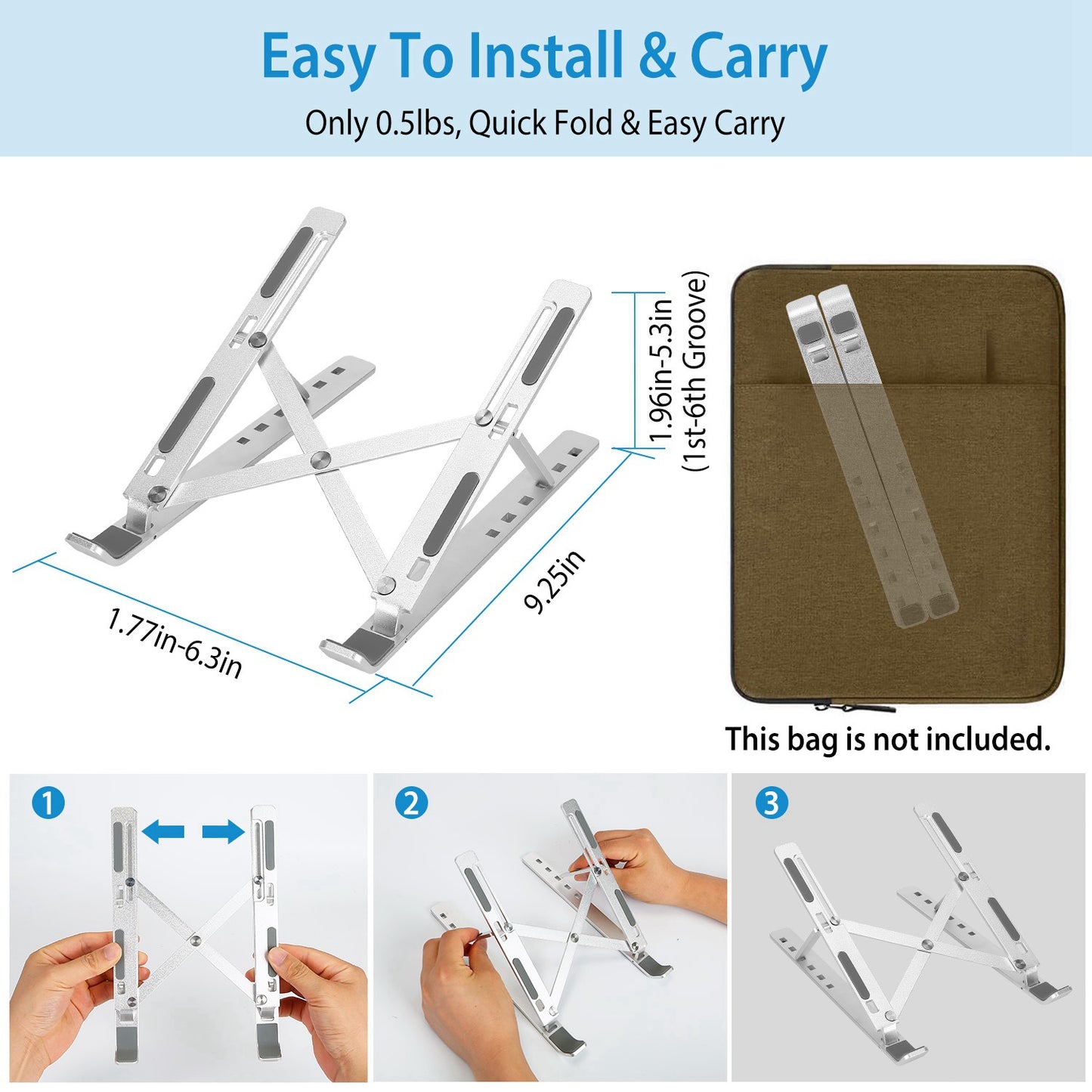 Easy To Install & Carry

Only 0.5lbs, Quick Fold & Easy Carry

1.96in-5.3in (1st-6th Groove)

9.25in

1.77in-6.3in

This bag is not included.

1

2

3