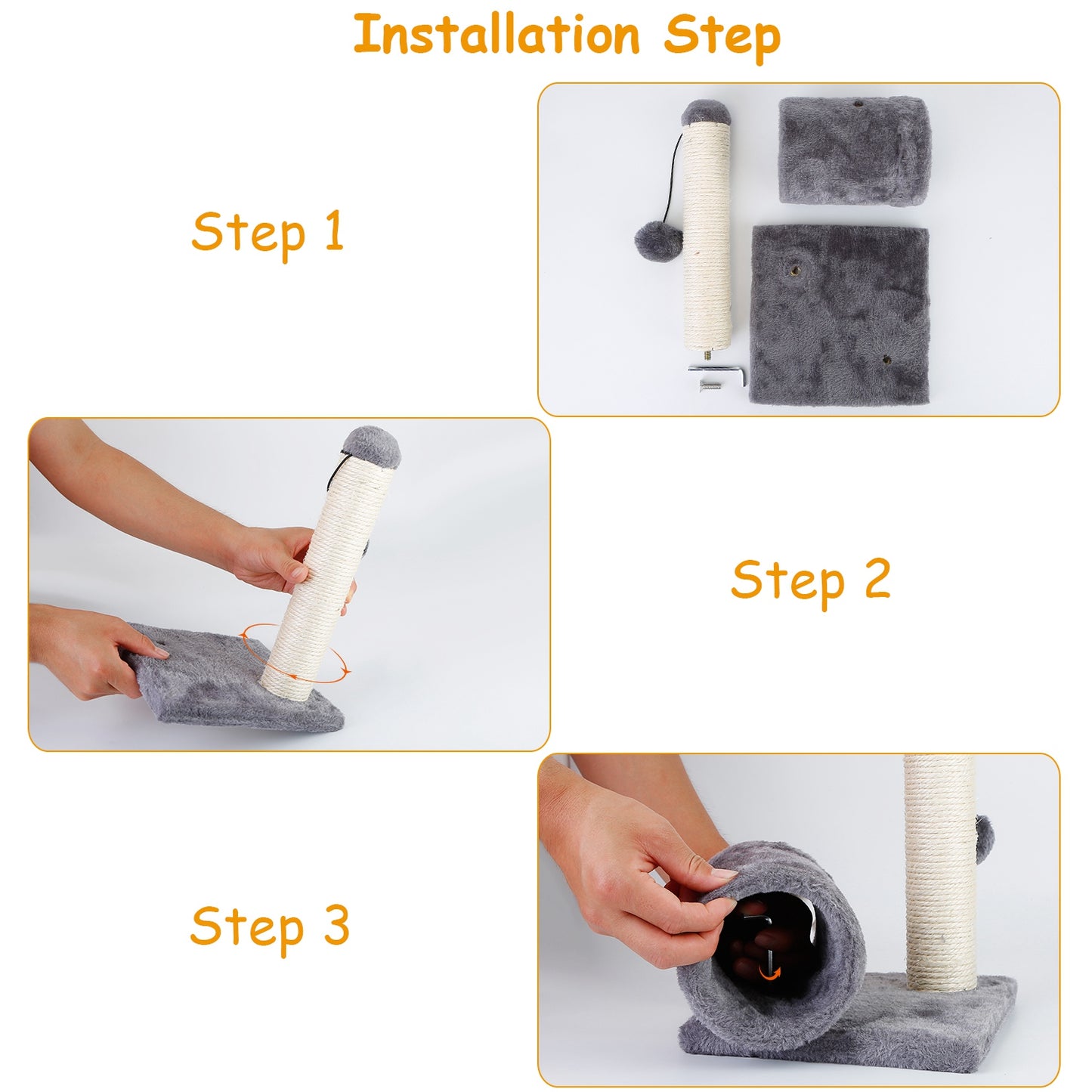 Installation Step

Step 1

Step 2

Step 3