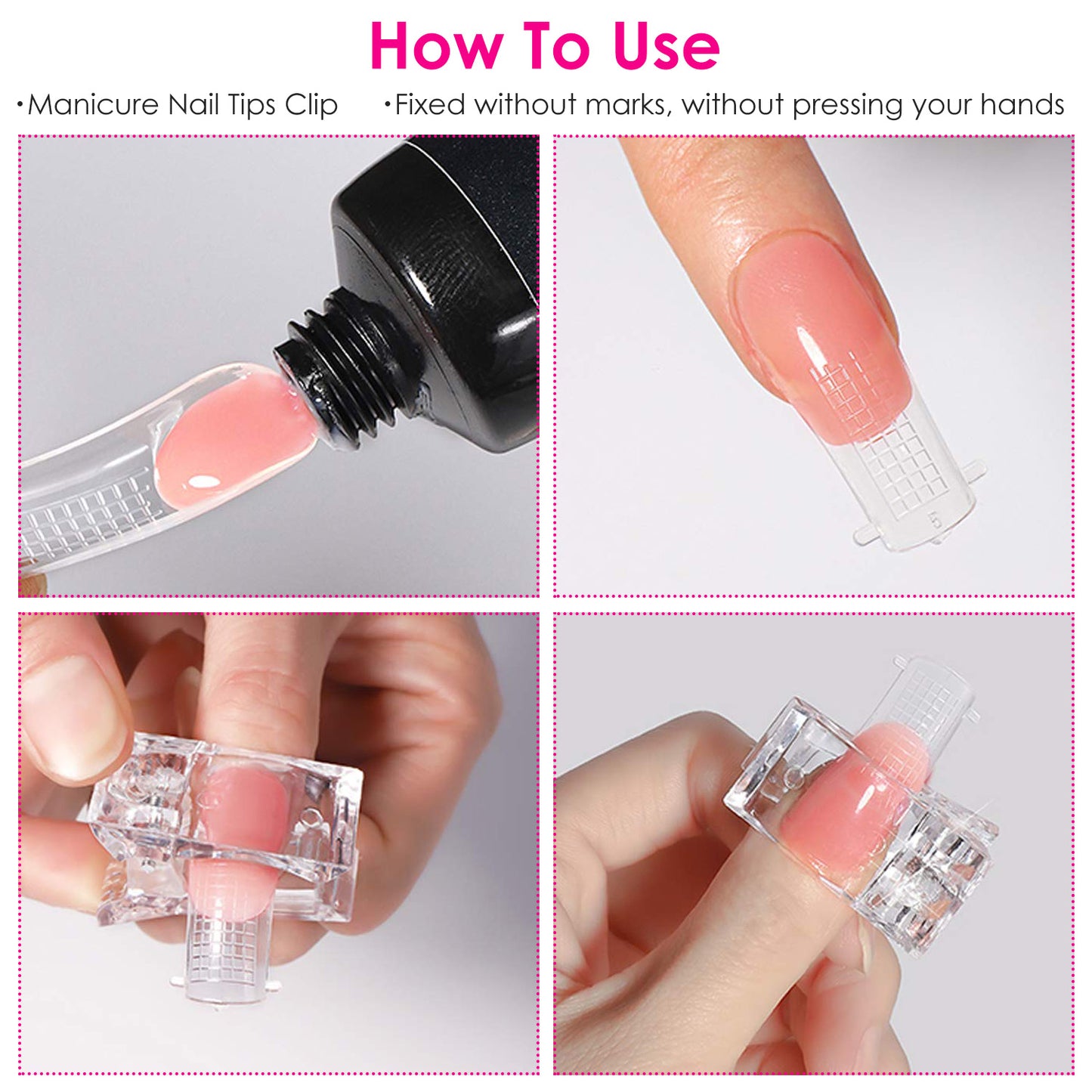 How To Use

·Manicure Nail Tips Clip

·Fixed without marks, without pressing your hands

5