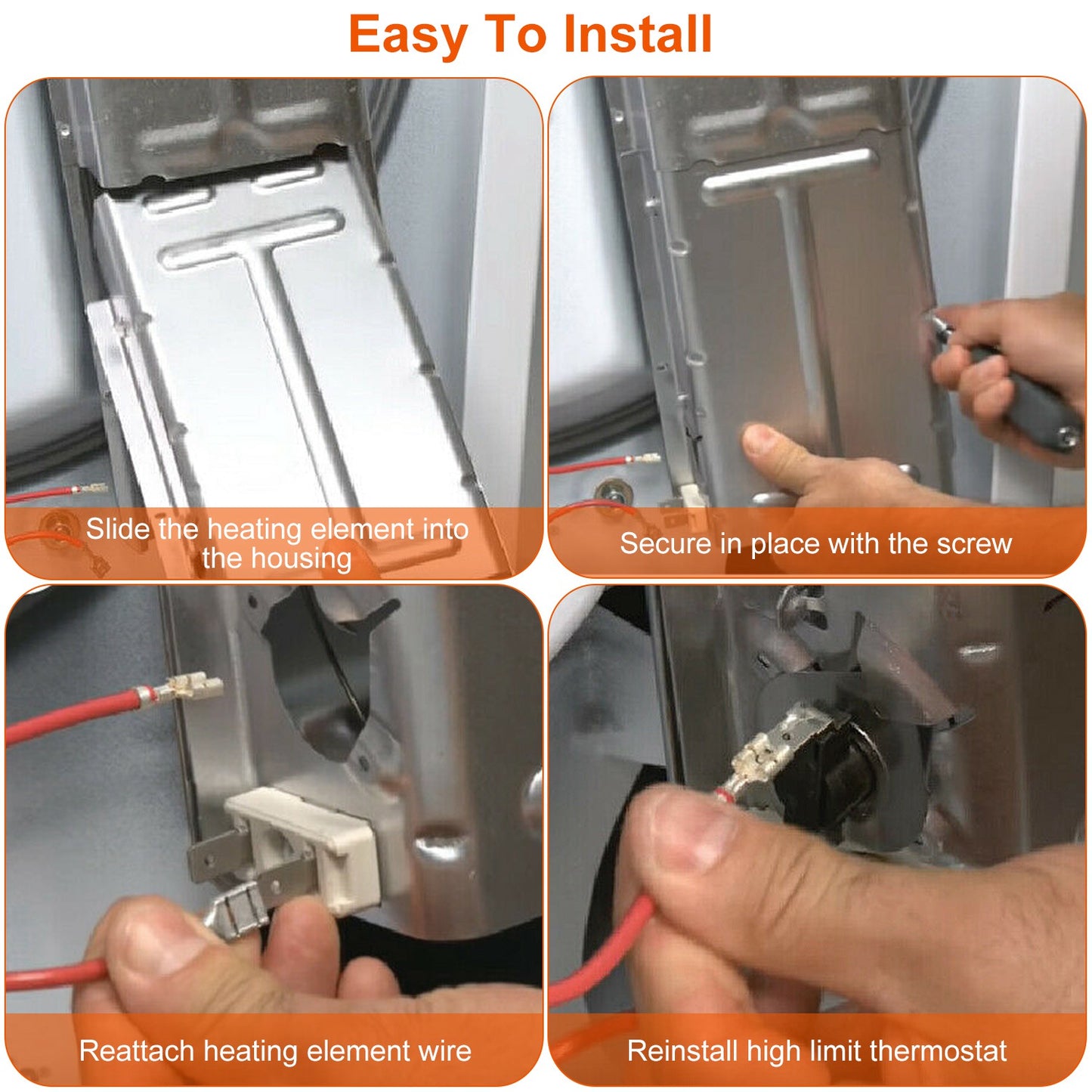 Easy To Install

Slide the heating element into the housing

Secure in place with the screw

Reattach heating element wire

Reinstall high limit thermostat