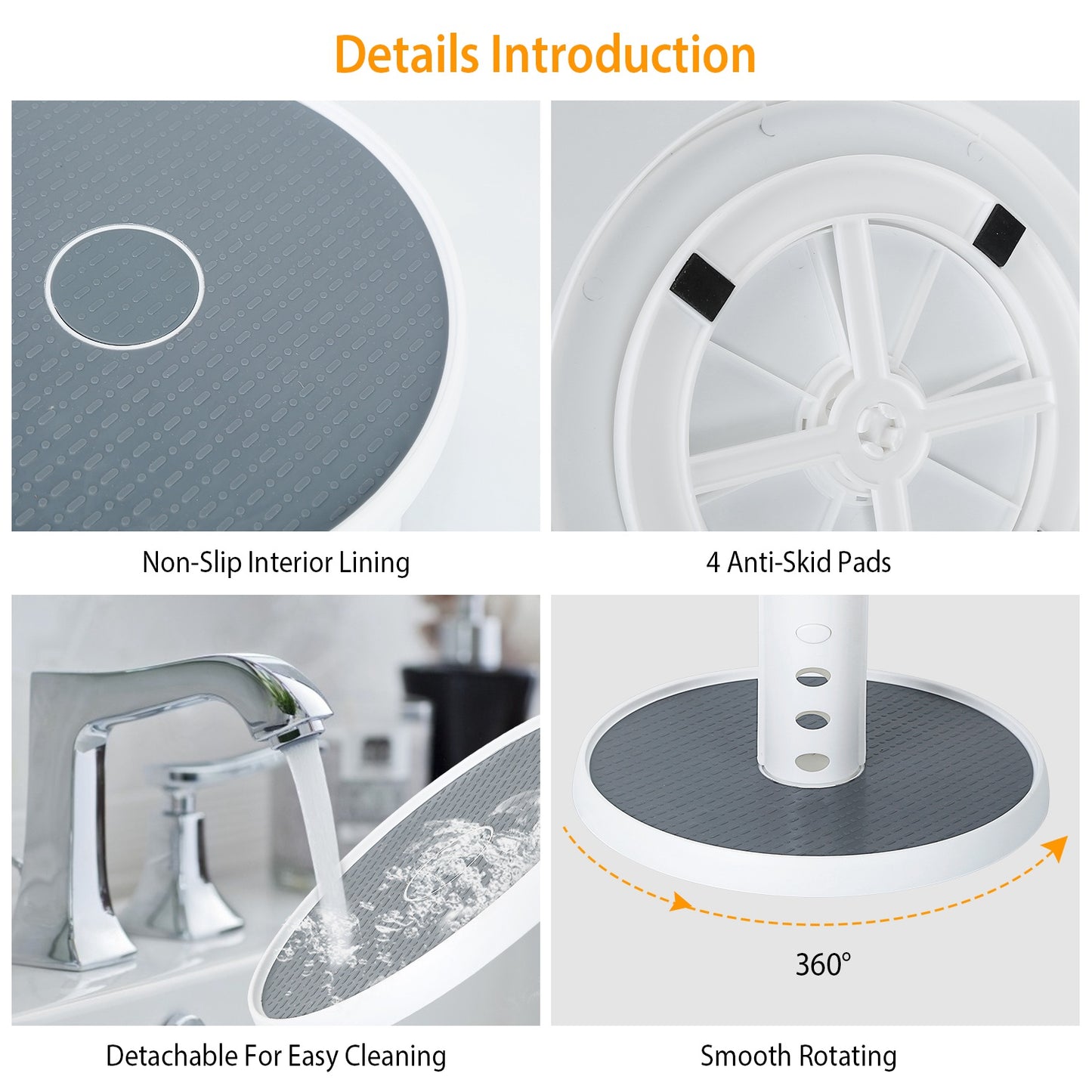 Details Introduction

Non-Slip Interior Lining

4 Anti-Skid Pads

Detachable For Easy Cleaning

360°

Smooth Rotating