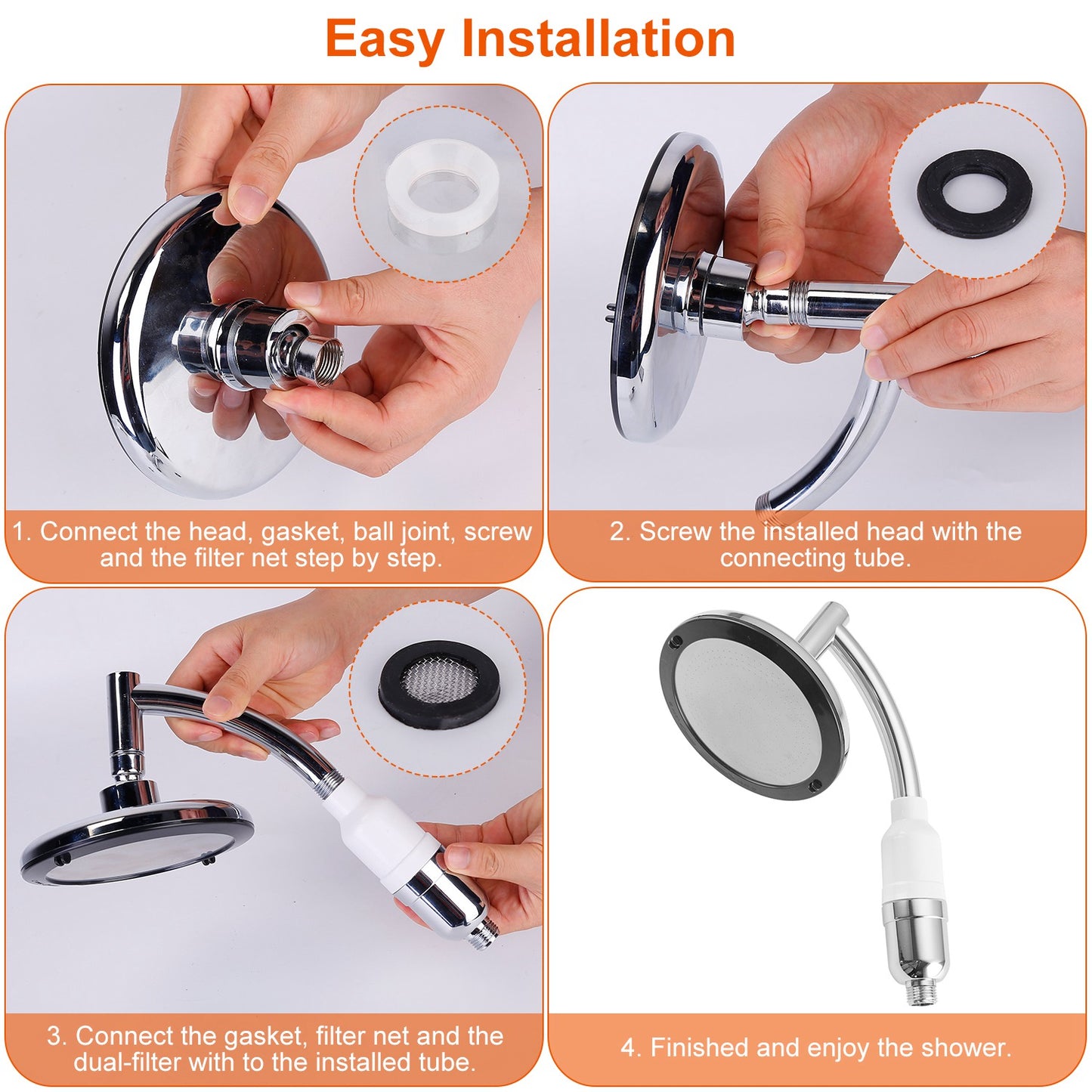 Easy Installation

1. Connect the head, gasket, ball joint, screw and the filter net step by step.

2. Screw the installed head with the connecting tube.

3. Connect the gasket, filter net and the dual-filter with to the installed tube.

4. Finished and enjoy the shower.