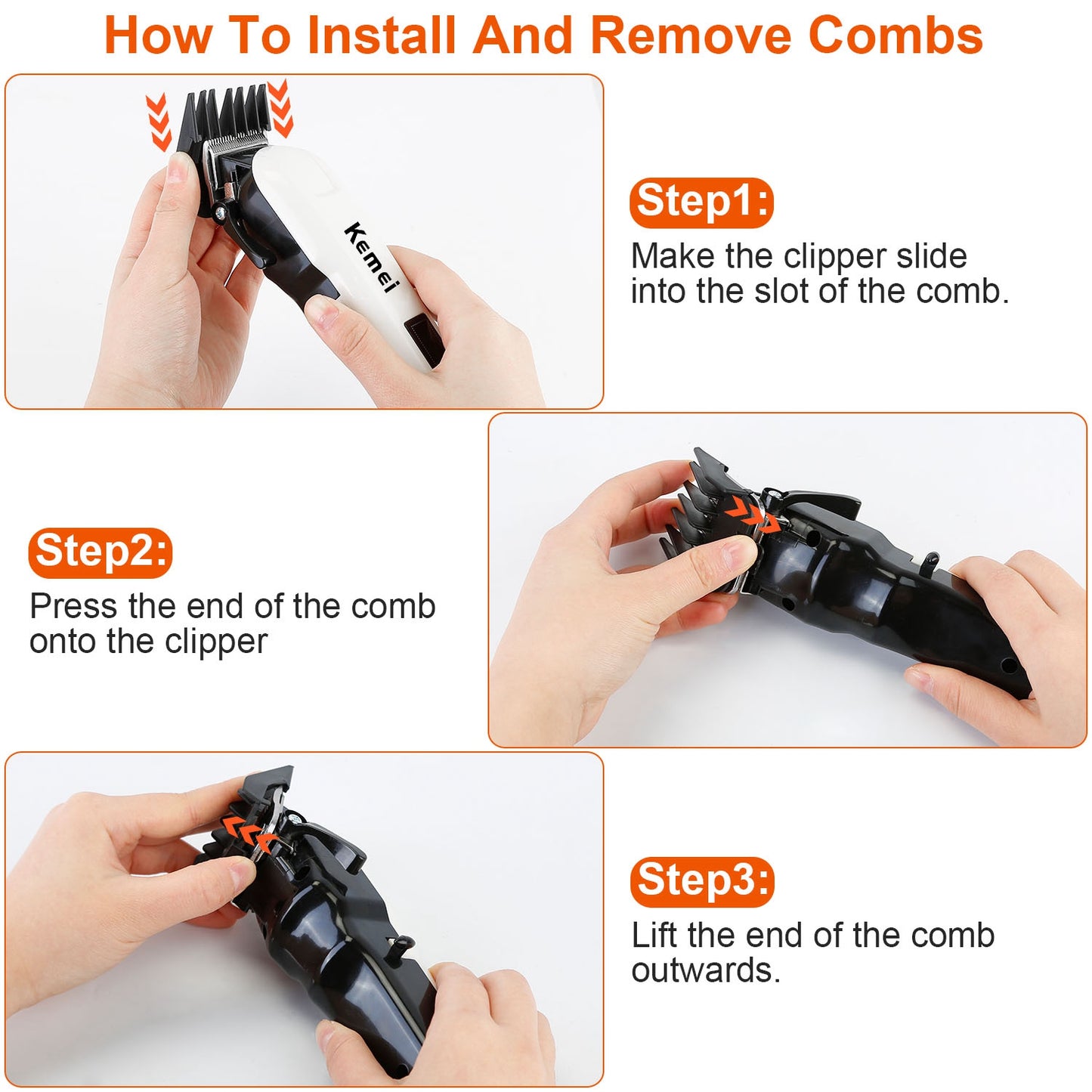 How To Install And Remove Combs

Kemei

Step1:

Make the clipper slide into the slot of the comb.

Step2:

Press the end of the comb onto the clipper

Step3:

Lift the end of the comb outwards.