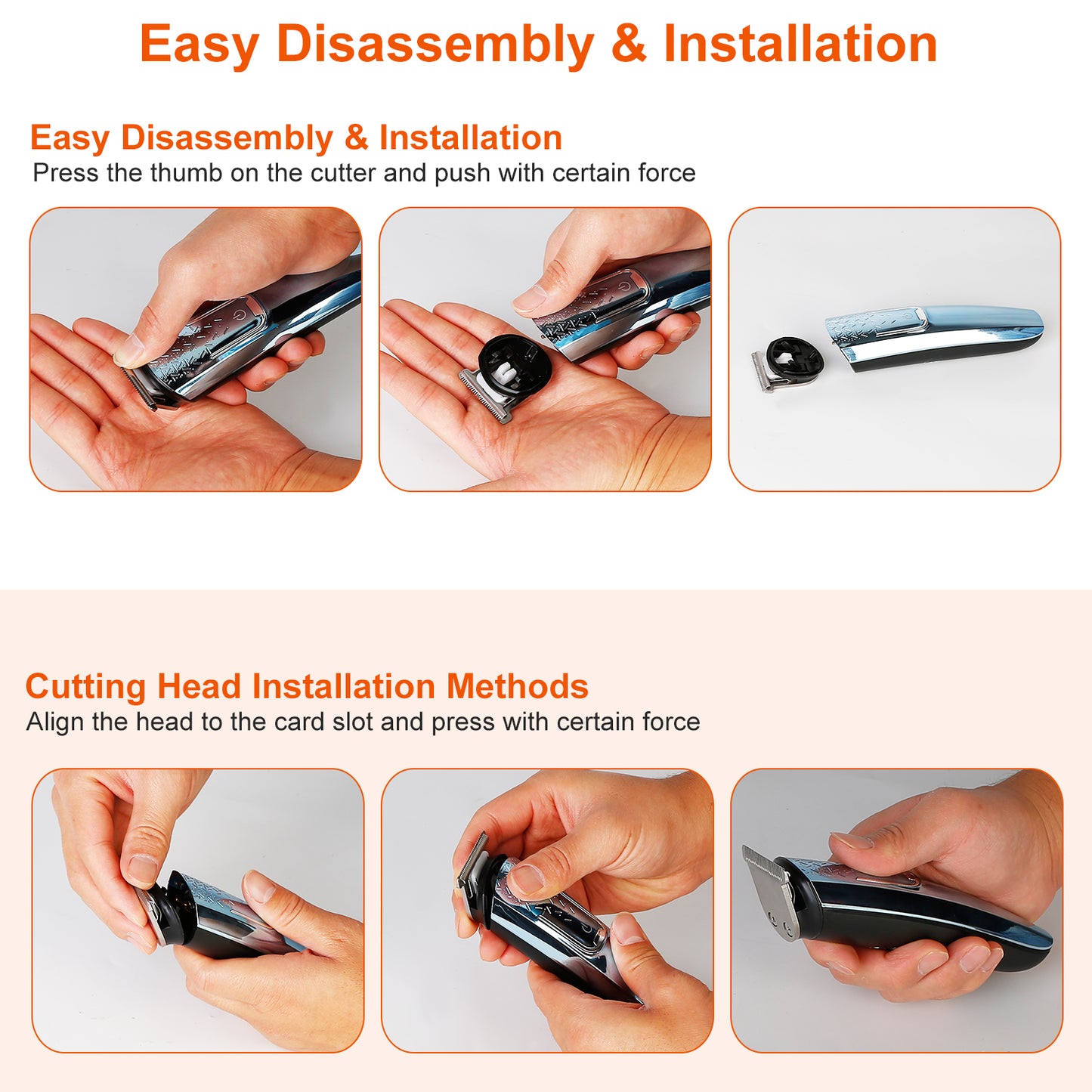 Easy Disassembly & Installation

Easy Disassembly & Installation
Press the thumb on the cutter and push with certain force

Cutting Head Installation Methods
Align the head to the card slot and press with certain force