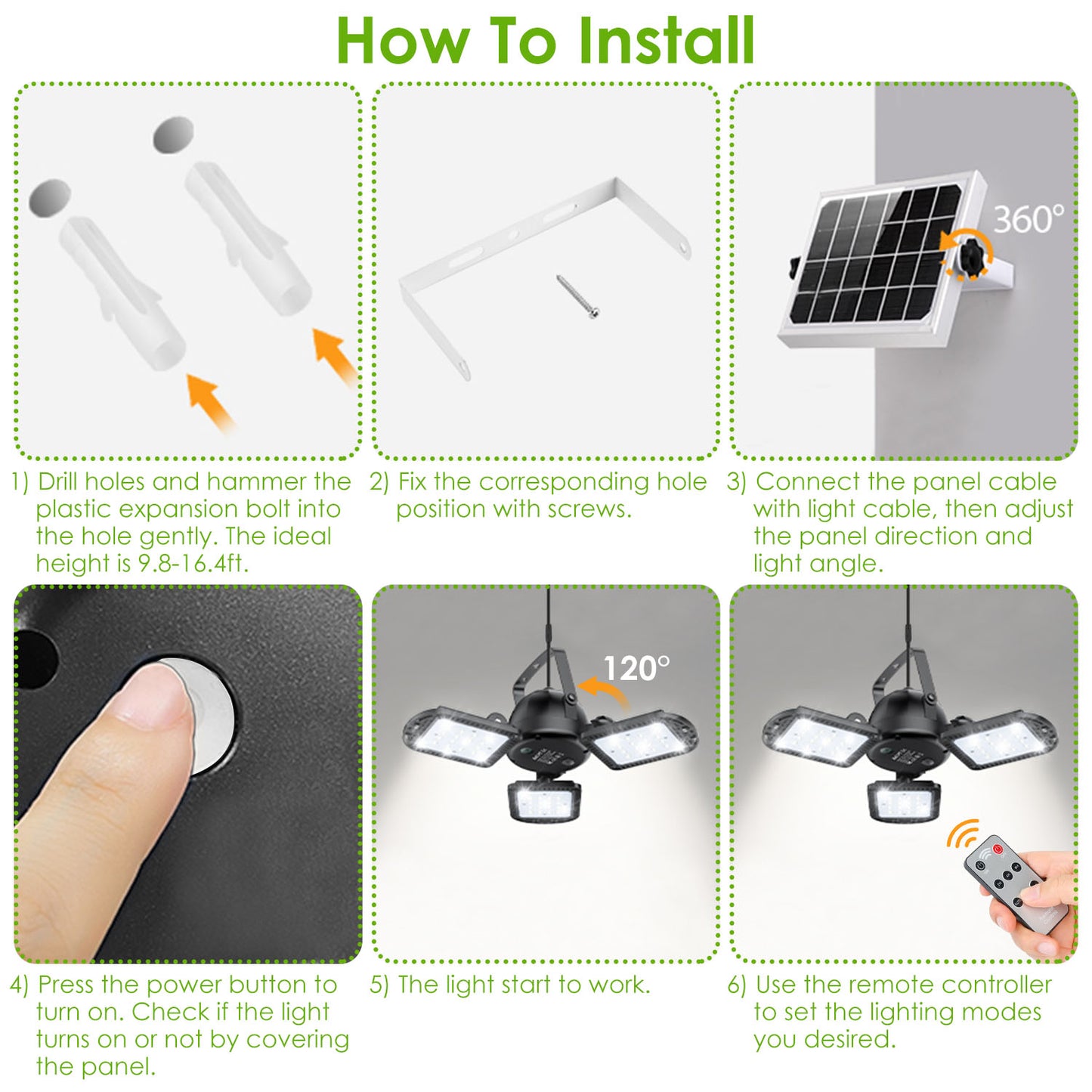 How To Install

360°

1) Drill holes and hammer the plastic expansion bolt into the hole gently. The ideal height is 9.8-16.4ft.

2) Fix the corresponding hole position with screws.

3) Connect the panel cable with light cable, then adjust the panel direction and light angle.

120°

4) Press the power button to turn on. Check if the light turns on or not by covering the panel.

5) The light start to work.

6) Use the remote controller to set the lighting modes you desired.