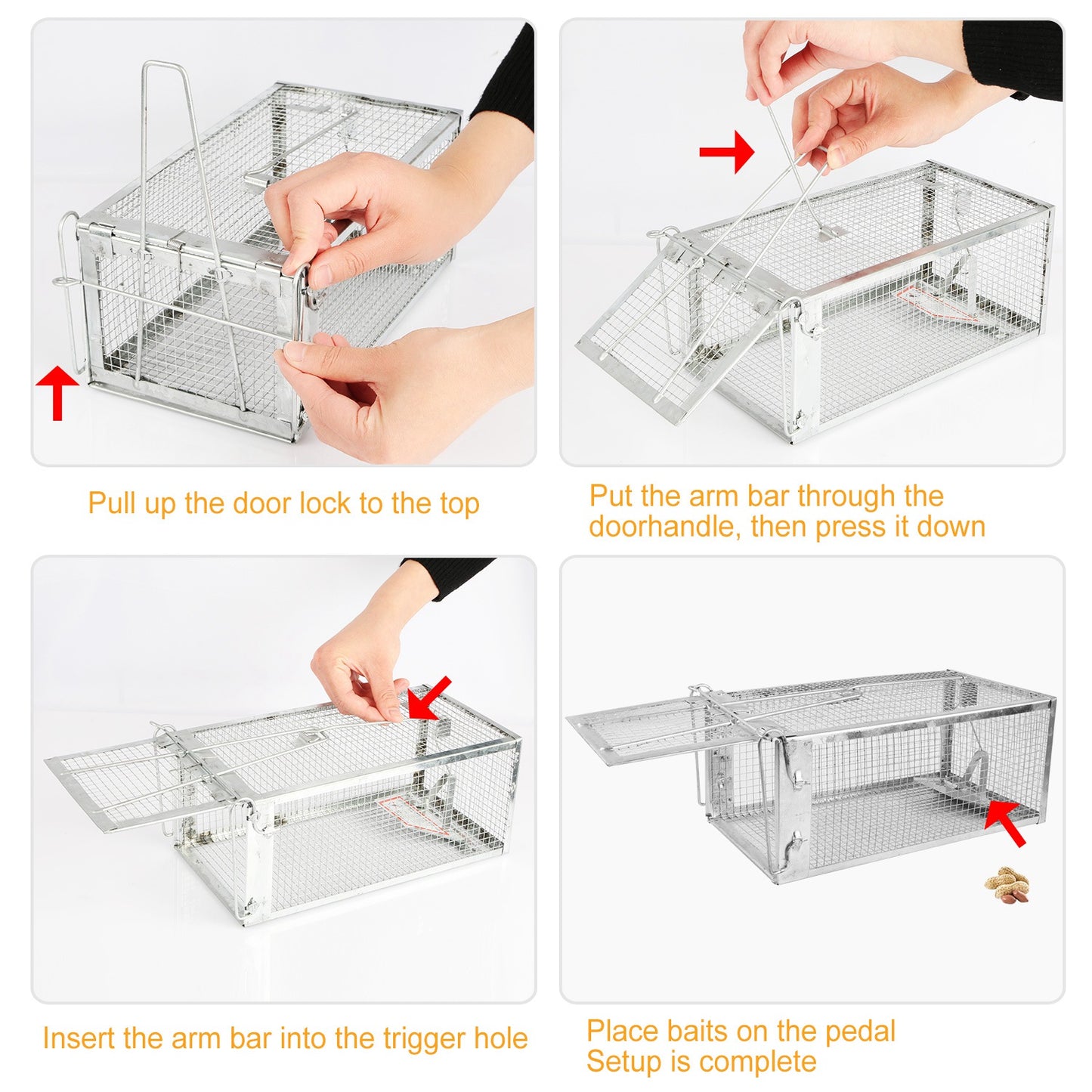 Pull up the door lock to the top

Put the arm bar through the doorhandle, then press it down

Insert the arm bar into the trigger hole

Place baits on the pedal
Setup is complete