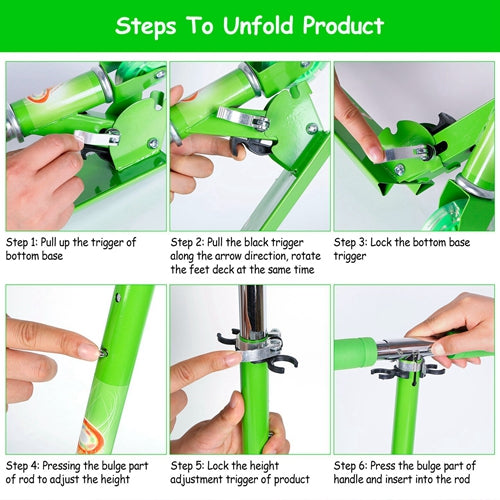 Steps To Unfold Product

Step 1: Pull up the trigger of bottom base

Step 2: Pull the black trigger along the arrow direction, rotate the feet deck at the same time

Step 3: Lock the bottom base trigger

Step 4: Pressing the bulge part of rod to adjust the height

Step 5: Lock the height adjustment trigger of product

Step 6: Press the bulge part of handle and insert into the rod