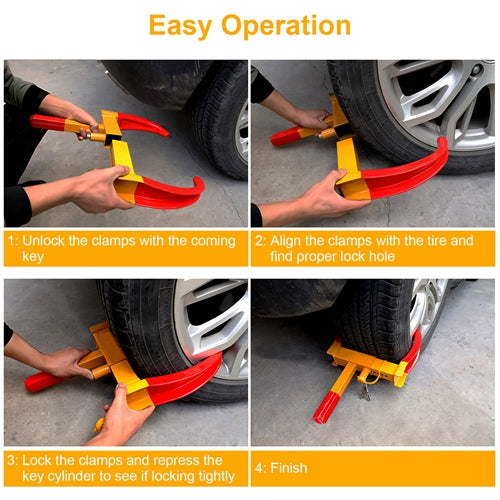 Easy Operation

1: Unlock the clamps with the coming key

2: Align the clamps with the tire and find proper lock hole

3: Lock the clamps and repress the key cylinder to see if locking tightly

4: Finish