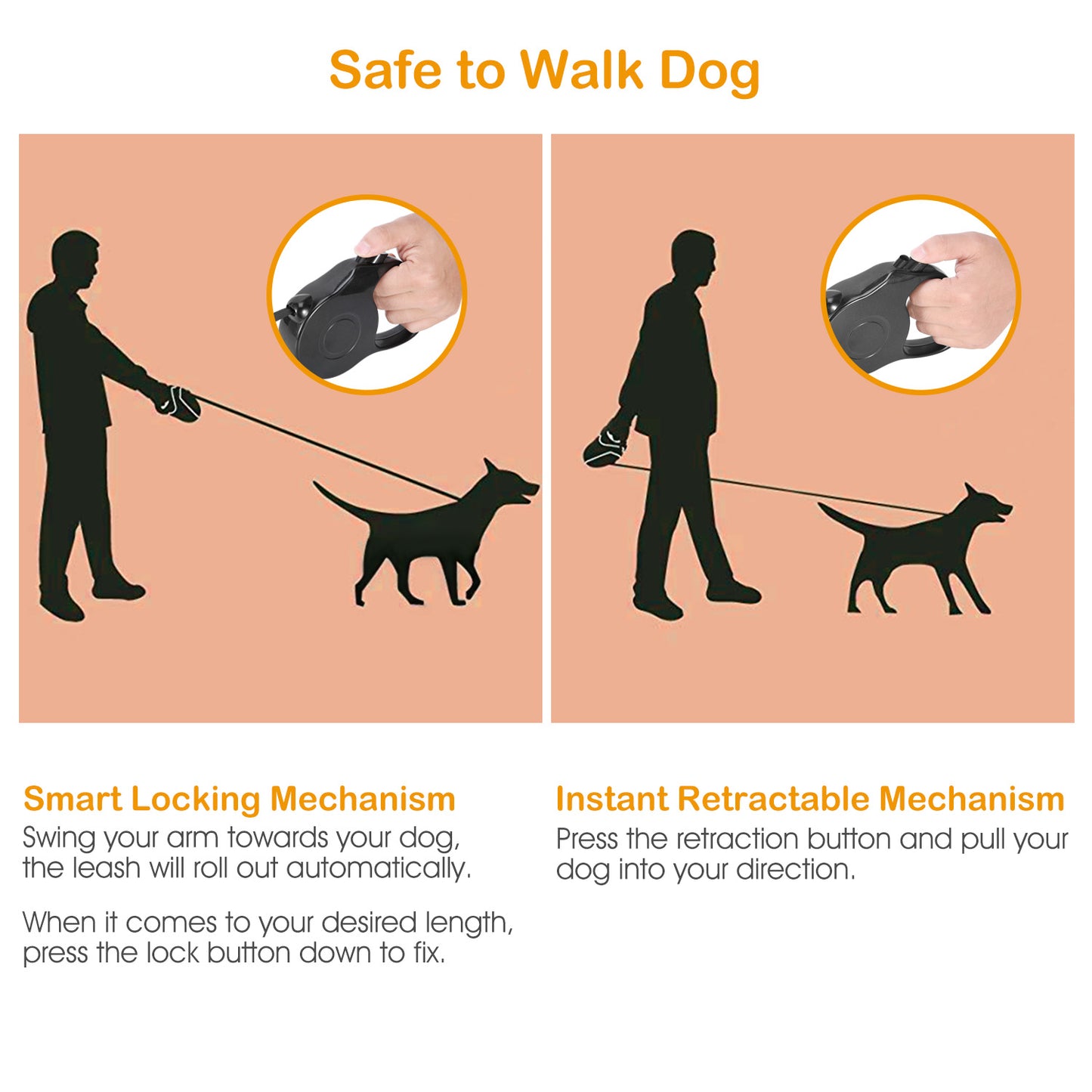 Safe to Walk Dog

Smart Locking Mechanism
Swing your arm towards your dog, the leash will roll out automatically.

When it comes to your desired length, press the lock button down to fix.

Instant Retractable Mechanism
Press the retraction button and pull your dog into your direction.