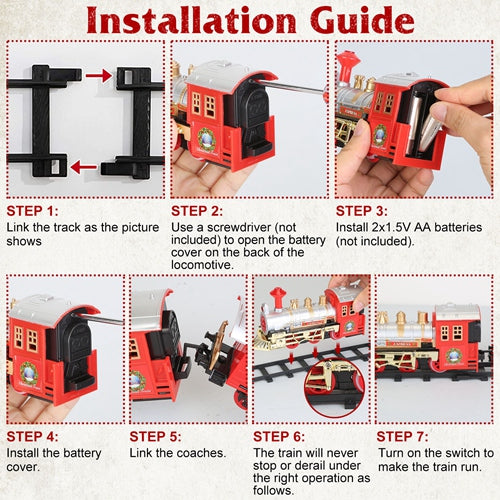 Installation Guide

STEP 1:
Link the track as the picture shows

STEP 2:
Use a screwdriver (not included) to open the battery cover on the back of the locomotive.

STEP 3:
Install 2x1.5V AA batteries (not included).

STEP 4:
Install the battery cover.

STEP 5:
Link the coaches.

STEP 6:
The train will never stop or derail under the right operation as follows.

STEP 7:
Turn on the switch to make the train run.