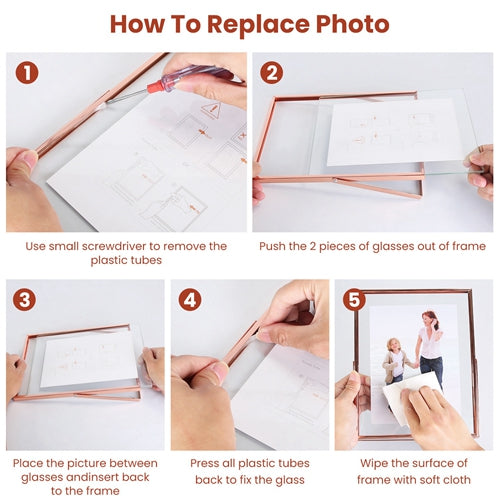 How To Replace Photo

1

Use small screwdriver to remove the plastic tubes

2

Push the 2 pieces of glasses out of frame

3

Place the picture between glasses andinsert back to the frame

4

Press all plastic tubes back to fix the glass

5

Wipe the surface of frame with soft cloth