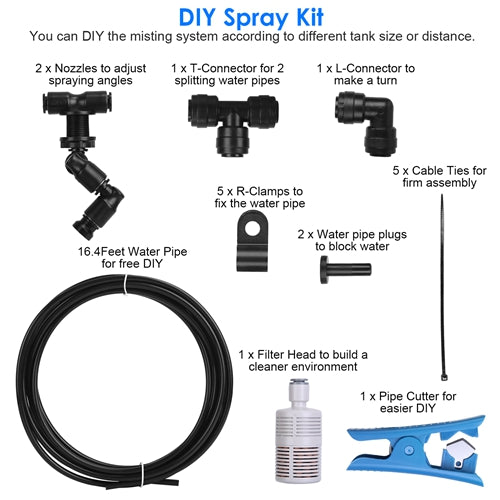 DIY Spray Kit
You can DIY the misting system according to different tank size or distance.

2 x Nozzles to adjust spraying angles

1 x T-Connector for 2 splitting water pipes

1 x L-Connector to make a turn

5 x Cable Ties for firm assembly

5 x R-Clamps to fix the water pipe

2 x Water pipe plugs to block water

16.4Feet Water Pipe for free DIY

1 x Filter Head to build a cleaner environment

1 x Pipe Cutter for easier DIY