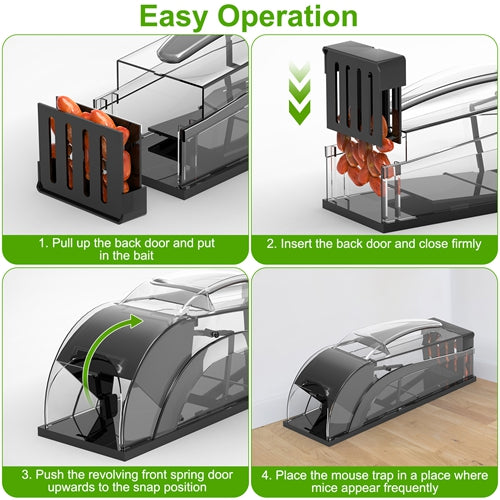 Easy Operation

1. Pull up the back door and put in the bait

2. Insert the back door and close firmly

3. Push the revolving front spring door upwards to the snap position

4. Place the mouse trap in a place where mice appear frequently