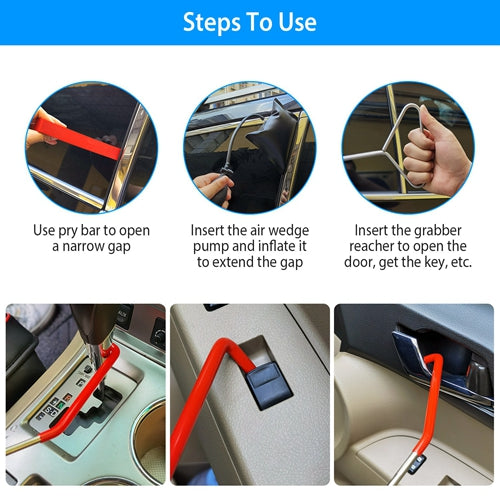 Steps To Use

Use pry bar to open a narrow gap

Insert the air wedge pump and inflate it to extend the gap

Insert the grabber reacher to open the door, get the key, etc.