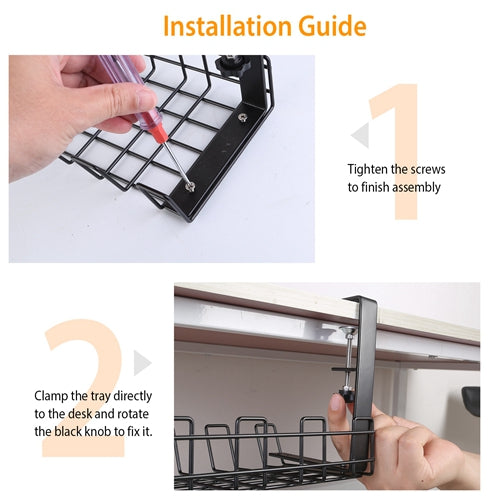 Installation Guide

1

Tighten the screws to finish assembly

2

Clamp the tray directly to the desk and rotate the black knob to fix it.