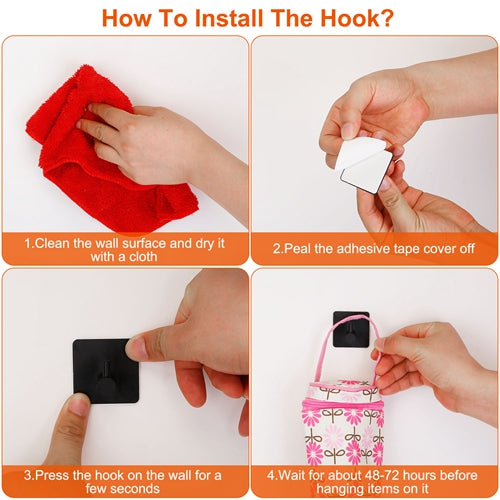 How To Install The Hook?

1.Clean the wall surface and dry it with a cloth

2.Peal the adhesive tape cover off

3.Press the hook on the wall for a few seconds

4.Wait for about 48-72 hours before hanging items on it