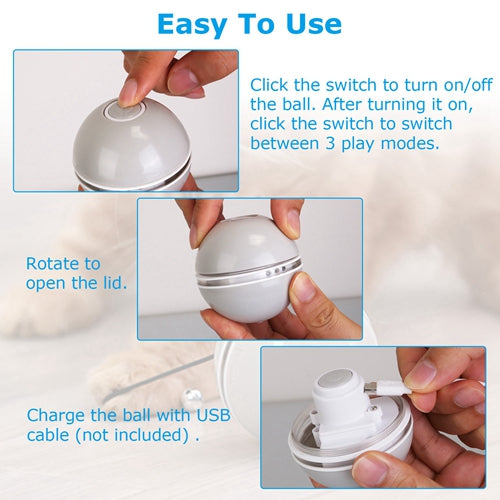 Easy To Use

Click the switch to turn on/off the ball. After turning it on, click the switch to switch between 3 play modes.

Rotate to open the lid.

Charge the ball with USB cable (not included) .