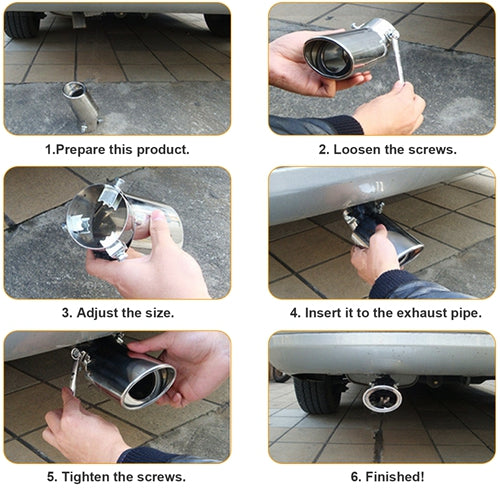 1.Prepare this product.

2. Loosen the screws.

3. Adjust the size.

4. Insert it to the exhaust pipe.

5. Tighten the screws.

6. Finished!