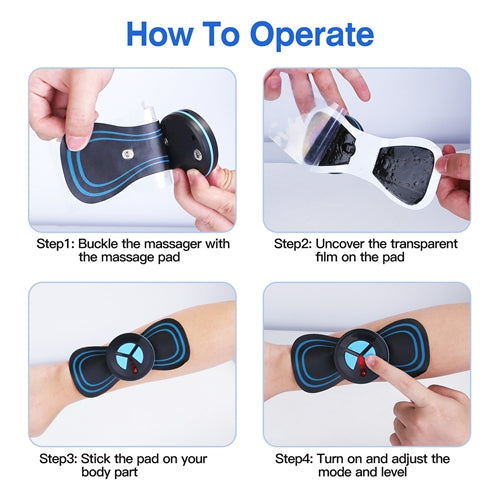 How To Operate

Step1: Buckle the massager with the massage pad

Step2: Uncover the transparent film on the pad

Step3: Stick the pad on your body part

Step4: Turn on and adjust the mode and level