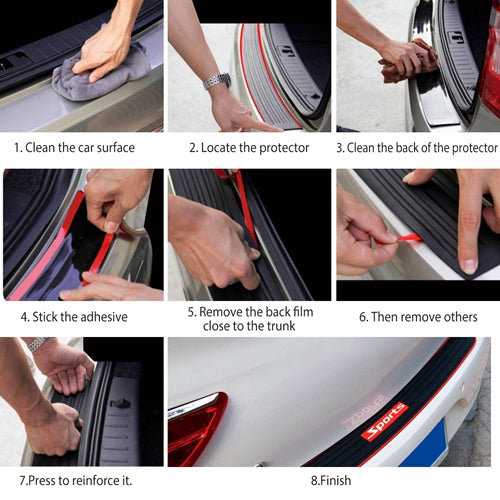 1. Clean the car surface

2. Locate the protector

3. Clean the back of the protector

4. Stick the adhesive

5. Remove the back film close to the trunk

6. Then remove others

7.Press to reinforce it.

Sports

8.Finish