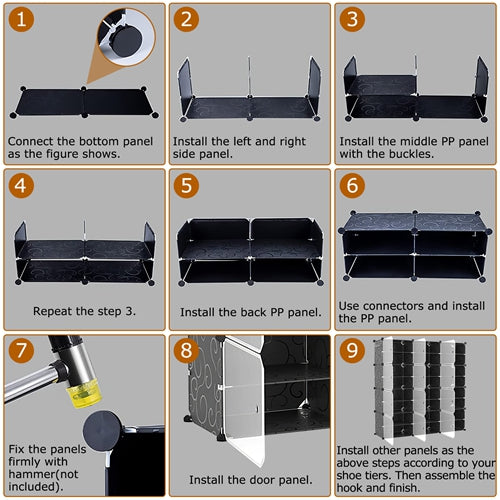 1

Connect the bottom panel as the figure shows.

2

Install the left and right side panel.

3

Install the middle PP panel with the buckles.

4

Repeat the step 3.

5

Install the back PP panel.

6

Use connectors and install the PP panel.

7

Fix the panels firmly with hammer(not included).

8

Install the door panel.

9

Install other panels as the above steps according to your shoe tiers. Then assemble the hook and finish.