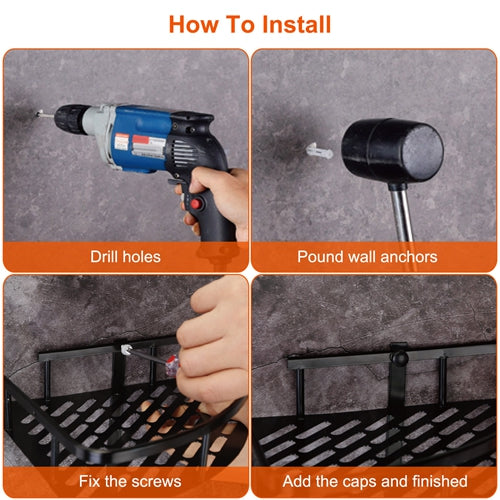 How To Install

Drill holes

Pound wall anchors

Fix the screws

Add the caps and finished