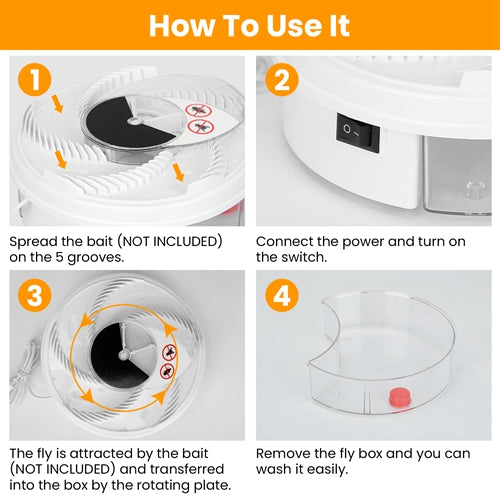 How To Use It

1

Spread the bait (NOT INCLUDED) on the 5 grooves.

2

O -

Connect the power and turn on the switch.

3

The fly is attracted by the bait (NOT INCLUDED) and transferred into the box by the rotating plate.

4

Remove the fly box and you can wash it easily.