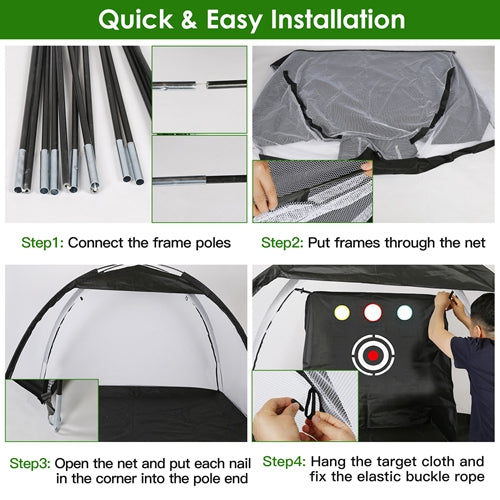 Quick & Easy Installation

Step1: Connect the frame poles

Step2: Put frames through the net

Step3: Open the net and put each nail in the corner into the pole end

Step4: Hang the target cloth and fix the elastic buckle rope