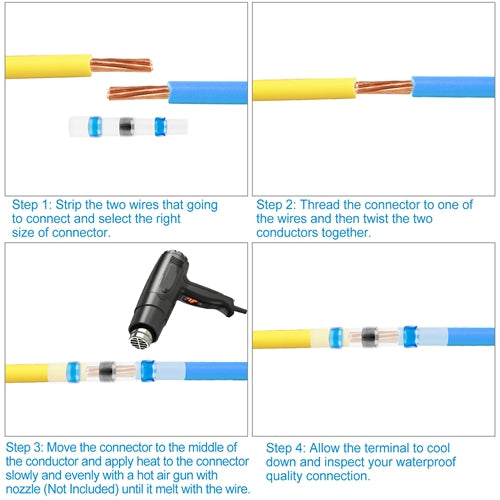 Step 1: Strip the two wires that going to connect and select the right size of connector.

Step 2: Thread the connector to one of the wires and then twist the two conductors together.

Step 3: Move the connector to the middle of the conductor and apply heat to the connector slowly and evenly with a hot air gun with nozzle (Not Included) until it melt with the wire.

Step 4: Allow the terminal to cool down and inspect your waterproof quality connection.