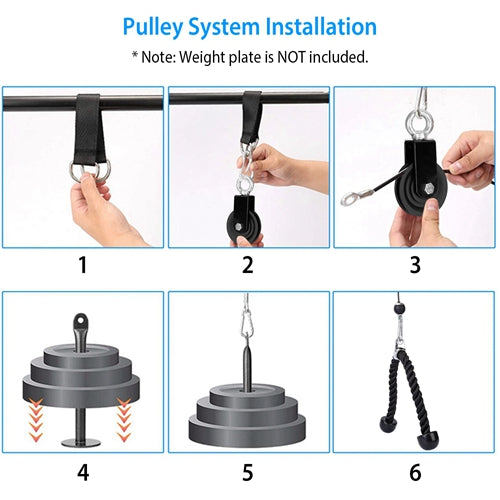 Pulley System Installation
* Note: Weight plate is NOT included.

1

2

3

4

5

6