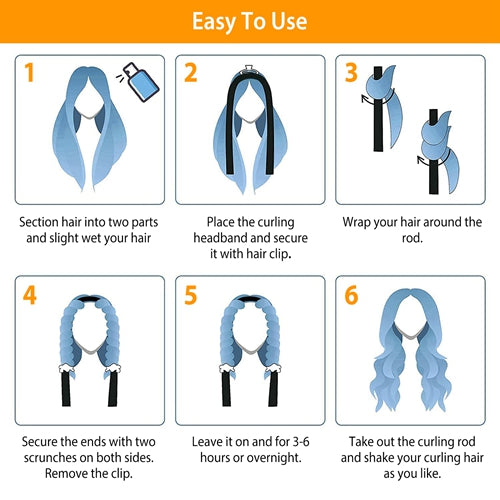 Easy To Use

1

Section hair into two parts and slight wet your hair

2

Place the curling headband and secure it with hair clip.

3

Wrap your hair around the rod.

4

Secure the ends with two scrunches on both sides. Remove the clip.

5

Leave it on and for 3-6 hours or overnight.

6

Take out the curling rod and shake your curling hair as you like.