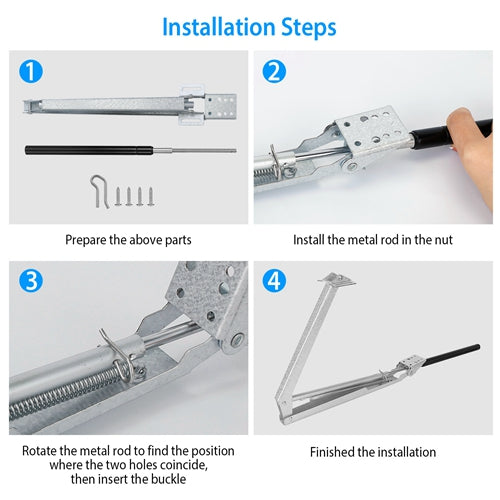 Installation Steps

1

Prepare the above parts

2

Install the metal rod in the nut

3

Rotate the metal rod to find the position where the two holes coincide, then insert the buckle

4

Finished the installation