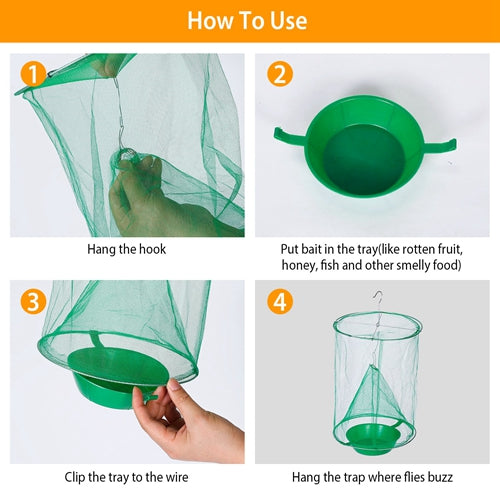 How To Use

1

Hang the hook

2

Put bait in the tray(like rotten fruit, honey, fish and other smelly food)

3

Clip the tray to the wire

4

Hang the trap where flies buzz