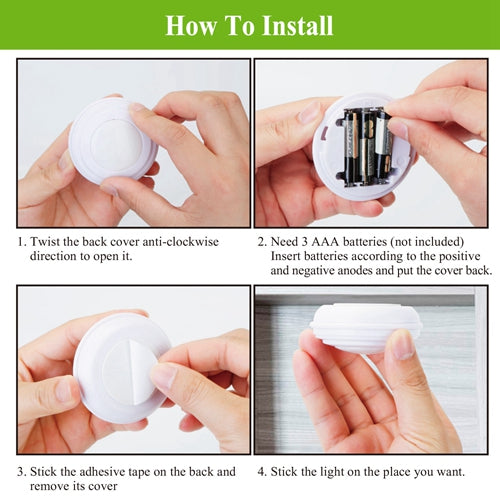 How To Install

1. Twist the back cover anti-clockwise direction to open it.

2. Need 3 AAA batteries (not included) Insert batteries according to the positive and negative anodes and put the cover back.

3. Stick the adhesive tape on the back and remove its cover

4. Stick the light on the place you want.