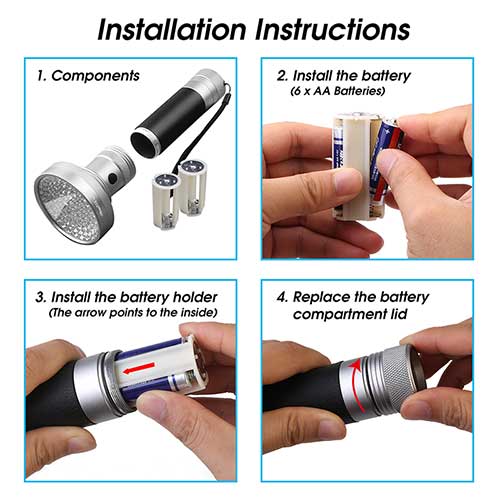 Installation Instructions

1. Components

2. Install the battery
(6 x AA Batteries)

3. Install the battery holder
(The arrow points to the inside)

4. Replace the battery compartment lid